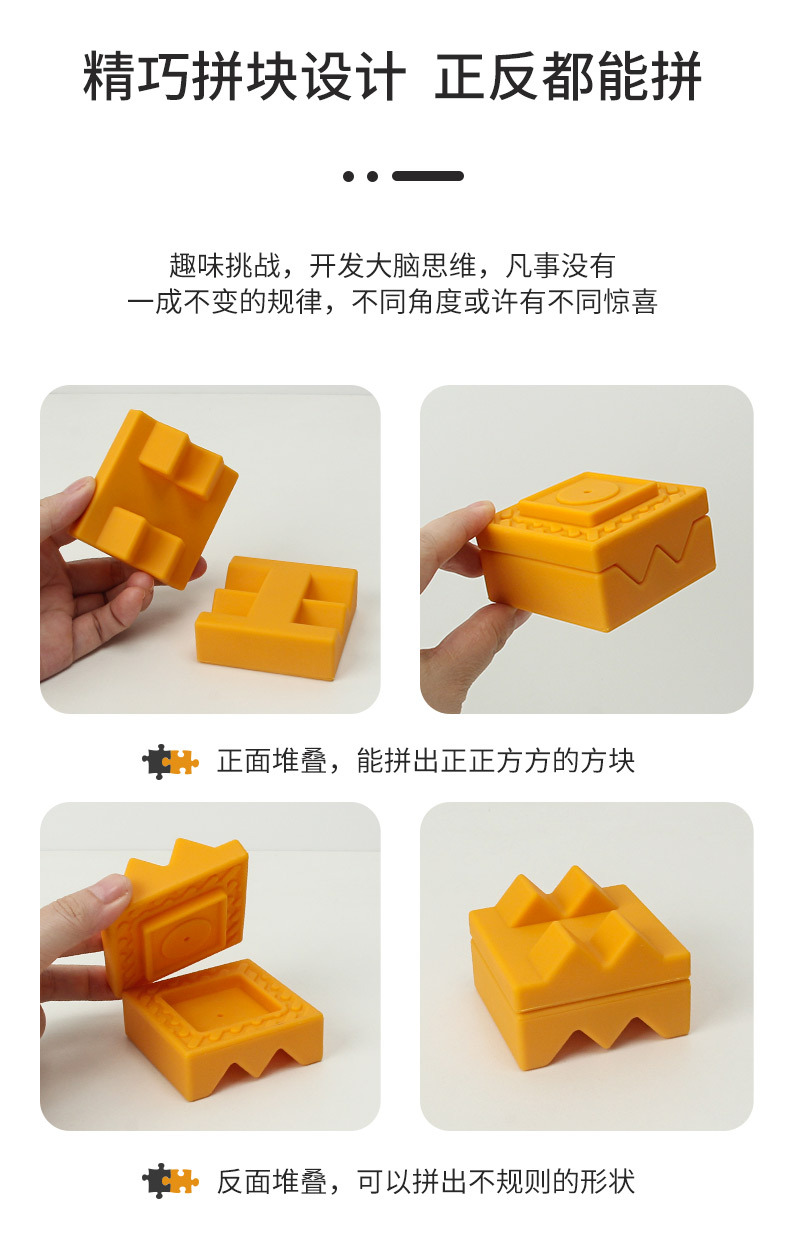 精巧拼块设计 正反都能拼

趣味挑战，开发大脑思维，凡事没有一成不变的规律，不同角度或许有不同惊喜

正面堆叠，能拼出正正方方的方块

反面堆叠，可以拼出不规则的形状