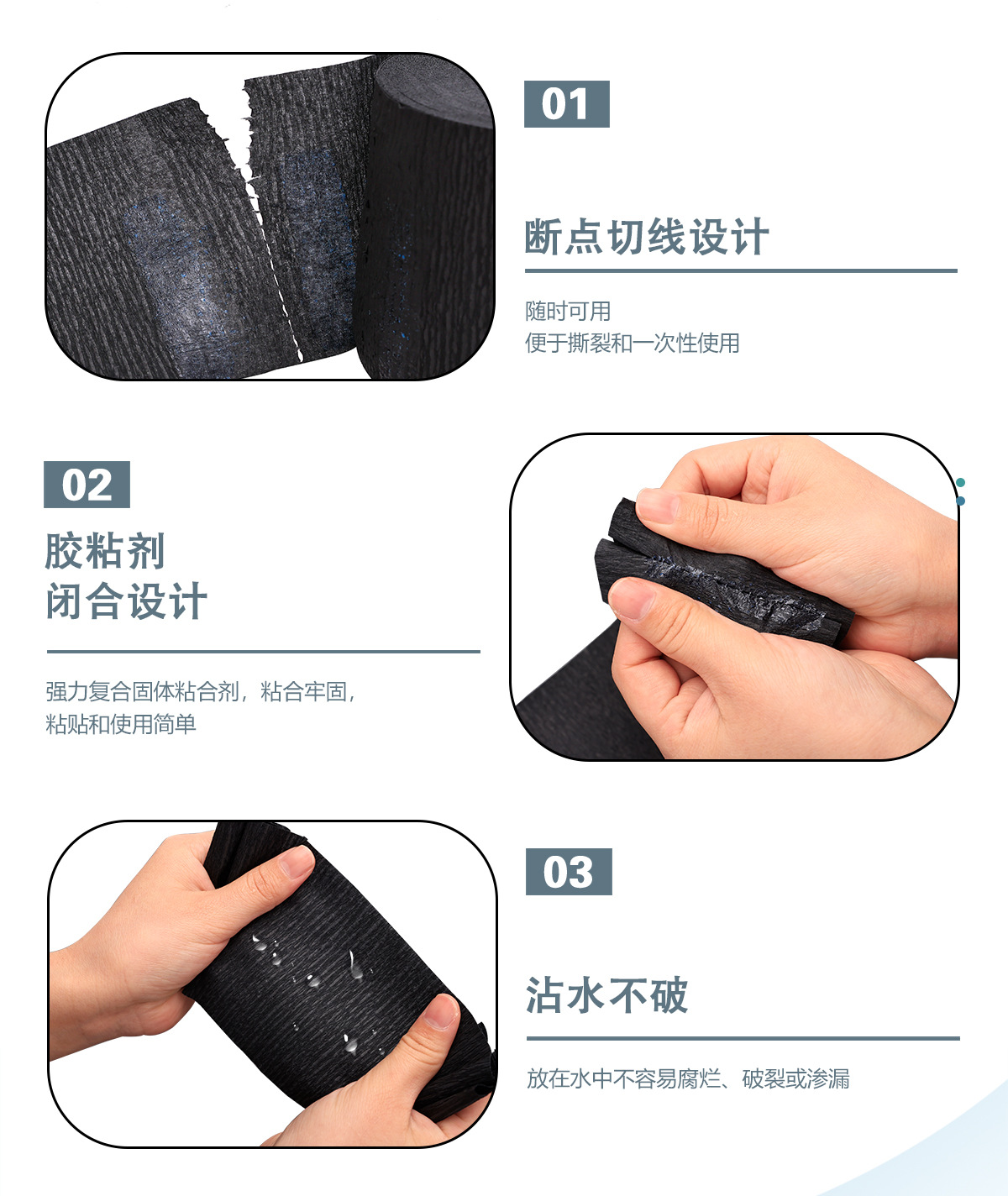 01

断点切线设计

随时可用
便于撕裂和一次性使用

02

胶粘剂
闭合设计

强力复合固体粘合剂，粘合牢固，
粘贴和使用简单

03

沾水不破

放在水中不容易腐烂、破裂或渗漏