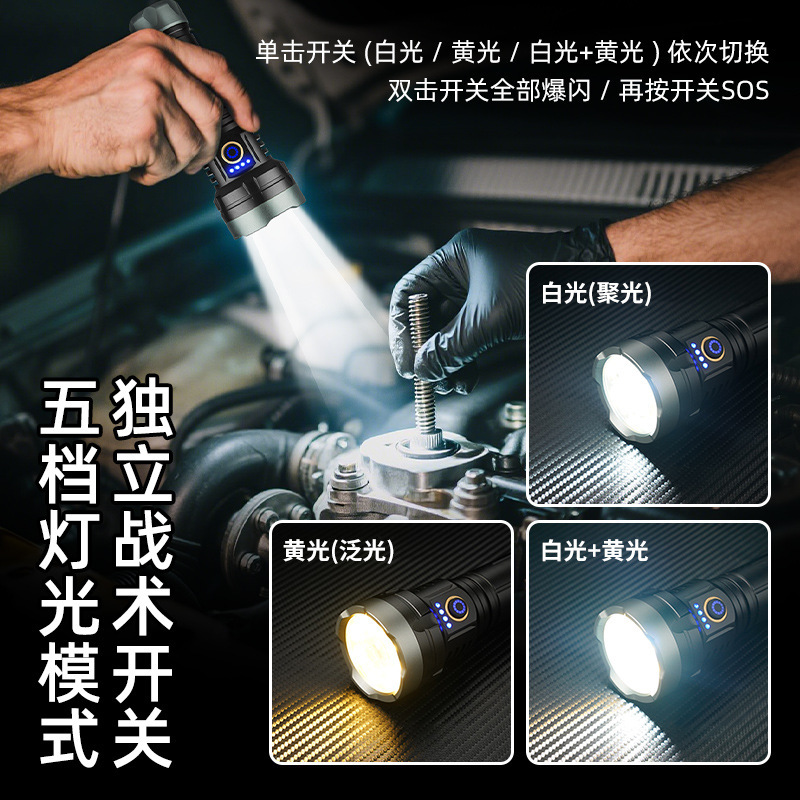 单击开关 (白光 / 黄光 / 白光+黄光 ) 依次切换
双击开关全部爆闪 / 再按开关SOS

独立战术开关

五档灯光模式

白光(聚光)

黄光(泛光)

白光+黄光