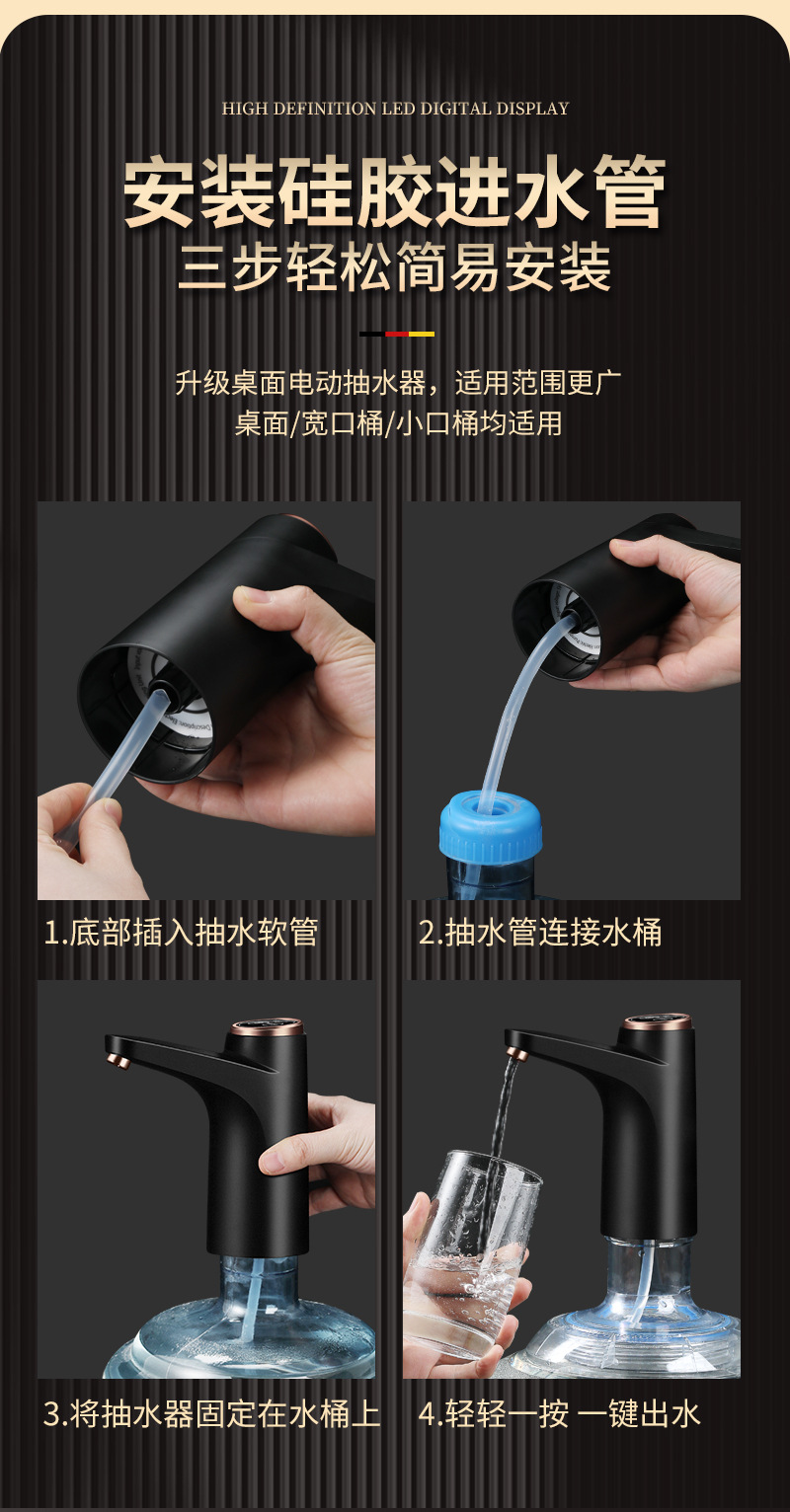 HIGH DEFINITION LED DIGITAL DISPLAY

安装硅胶进水管
三步轻松简易安装

升级桌面电动抽水器，适用范围更广
桌面/宽口桶/小口桶均适用

1.底部插入抽水软管

2.抽水管连接水桶

3.将抽水器固定在水桶上

4.轻轻一按 一键出水