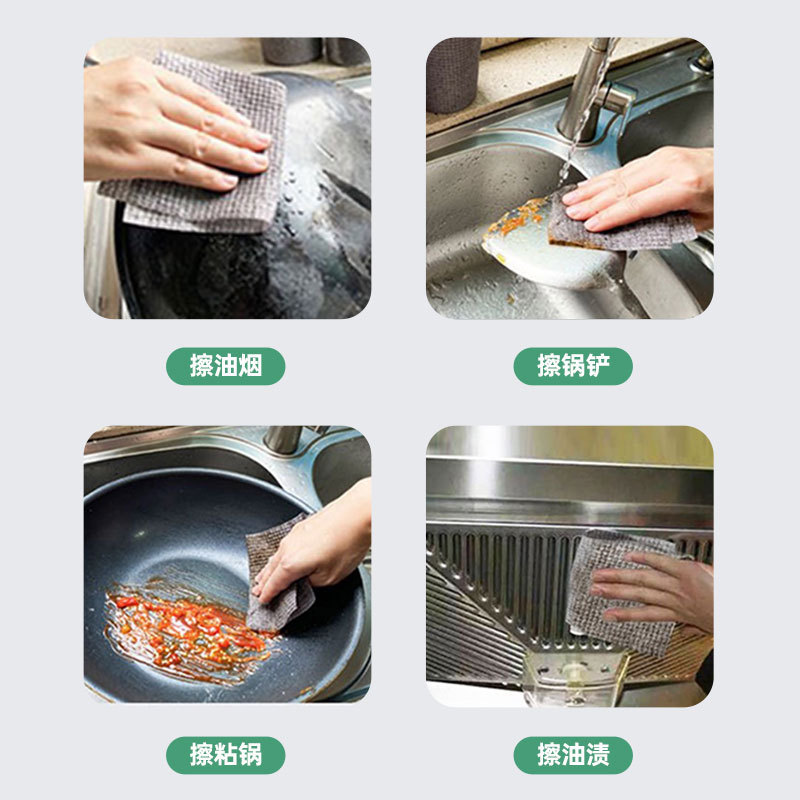 擦油烟

擦锅铲

擦粘锅

擦油渍