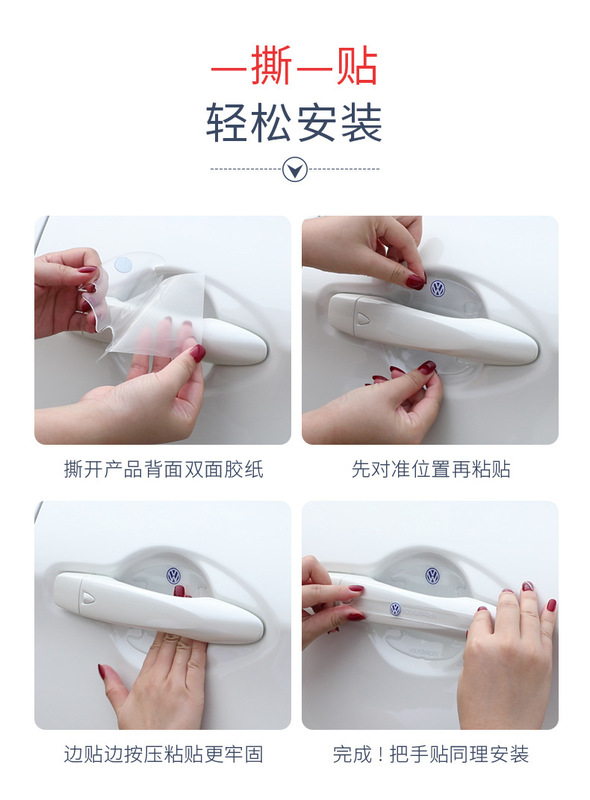 一撕一贴
轻松安装

撕开产品背面双面胶纸

先对准位置再粘贴

边贴边按压粘贴更牢固

完成！把手贴同理安装