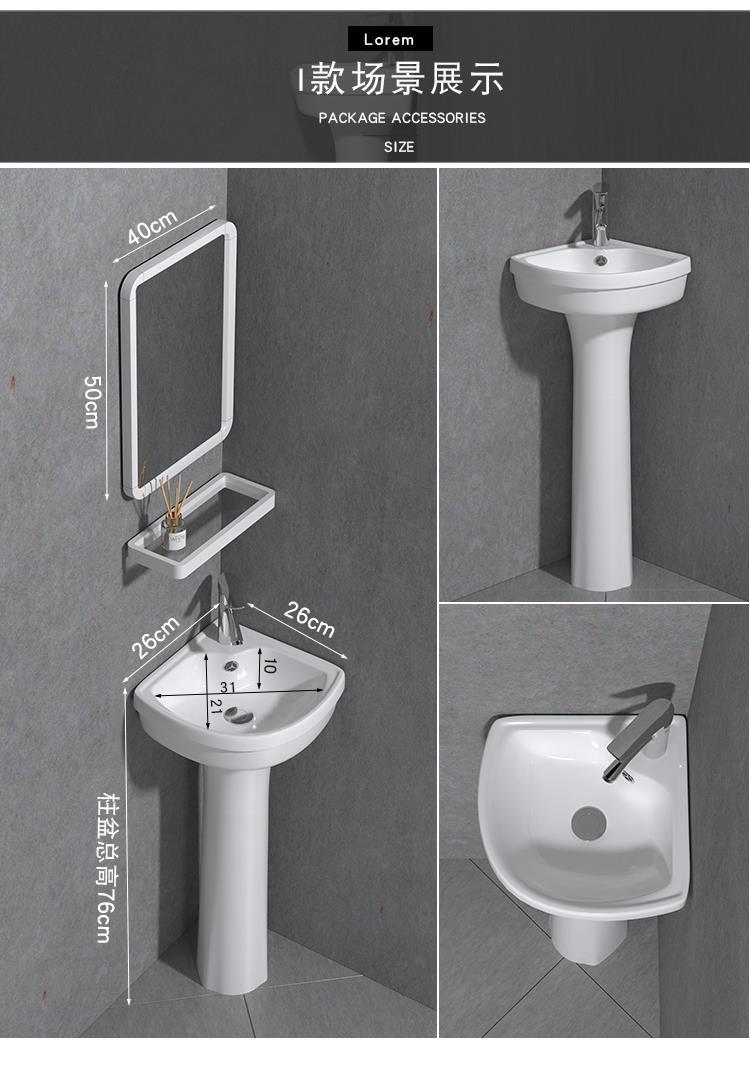 Lorem
I款场景展示
PACKAGE ACCESSORIES
SIZE

40cm
50cm
26cm
26cm
10
31
21
柱盆总高76cm