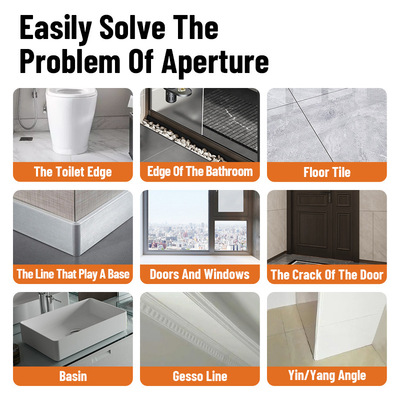 Easily Solve The Problem Of Aperture

The Toilet Edge

Edge Of The Bathroom

Floor Tile

The Line That Play A Base

Doors And Windows

The Crack Of The Door

Basin

Gesso Line

Yin/Yang Angle