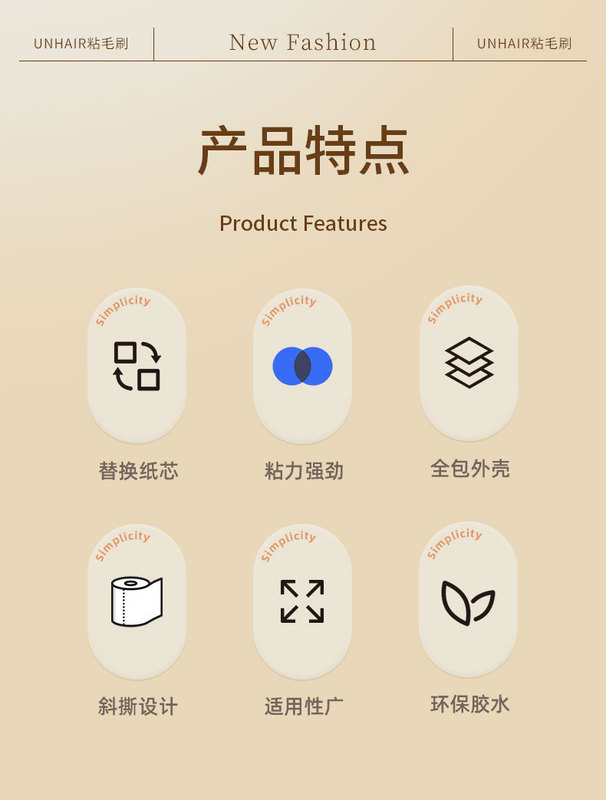 UNHAIR粘毛刷

New Fashion

UNHAIR粘毛刷

产品特点

Product Features

Simplicity

替换纸芯

Simplicity

粘力强劲

Simplicity

全包外壳

Simplicity

斜撕设计

Simplicity

适用性广

Simplicity

环保胶水