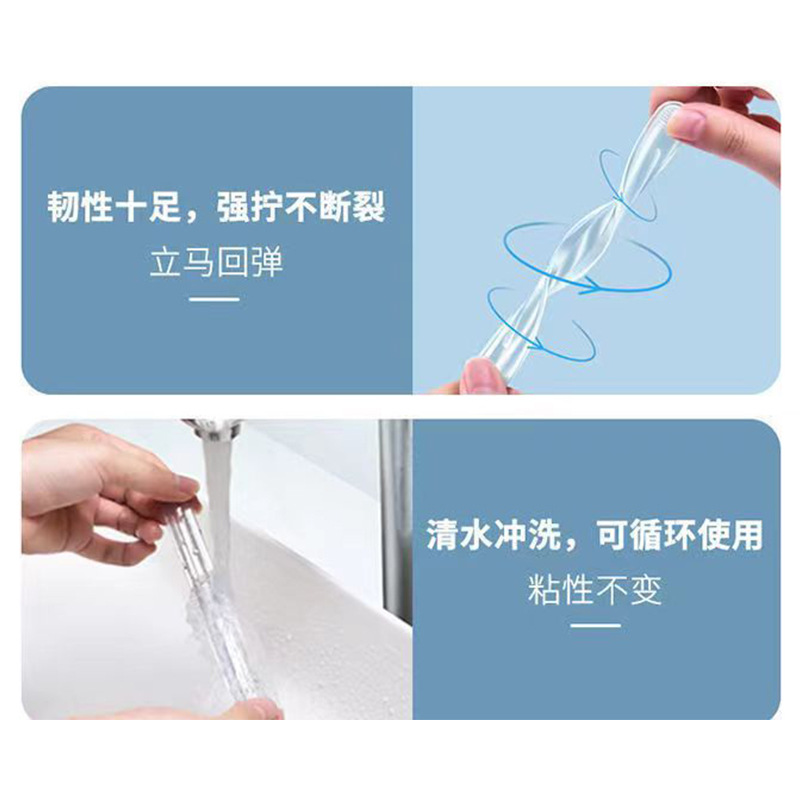 韧性十足，强拧不断裂
立马回弹

清水冲洗，可循环使用
粘性不变