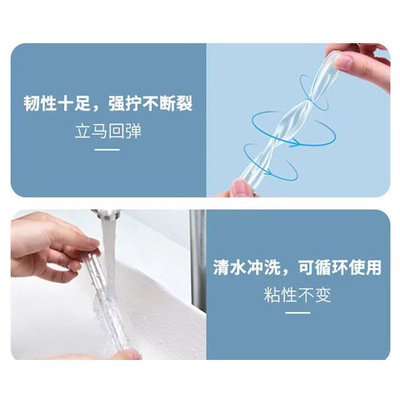 韧性十足，强拧不断裂

立马回弹

清水冲洗，可循环使用

粘性不变