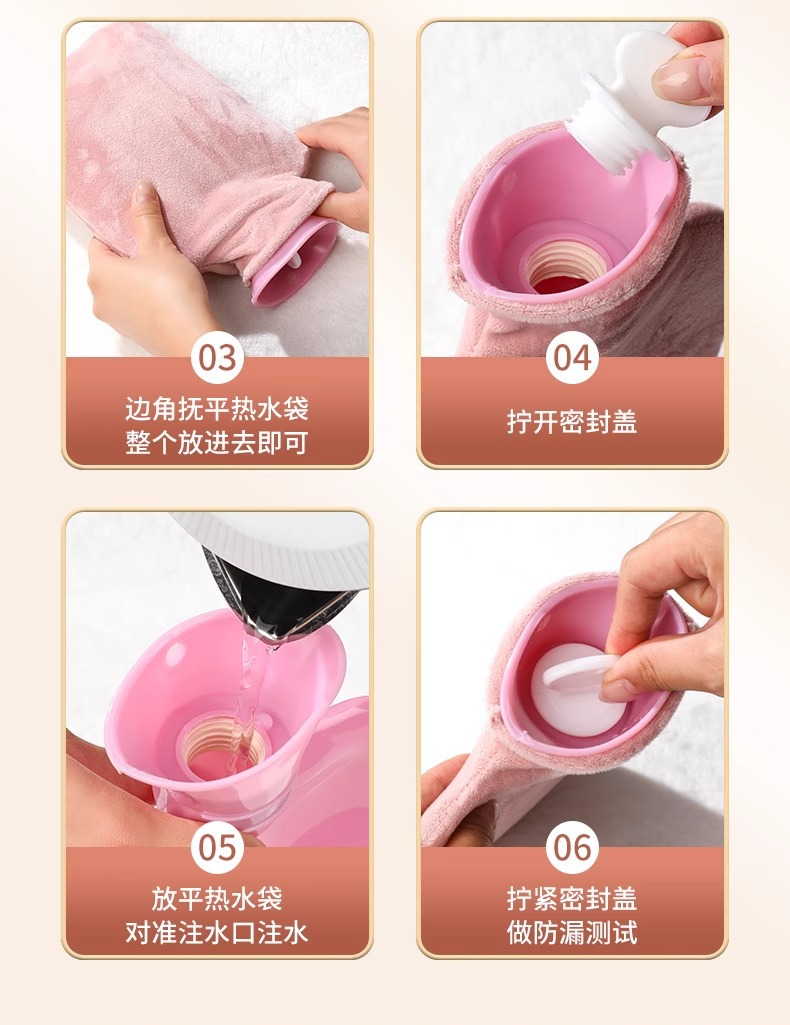 03
边角抚平热水袋
整个放进去即可

04
拧开密封盖

05
放平热水袋
对准注水口注水

06
拧紧密封盖
做防漏测试