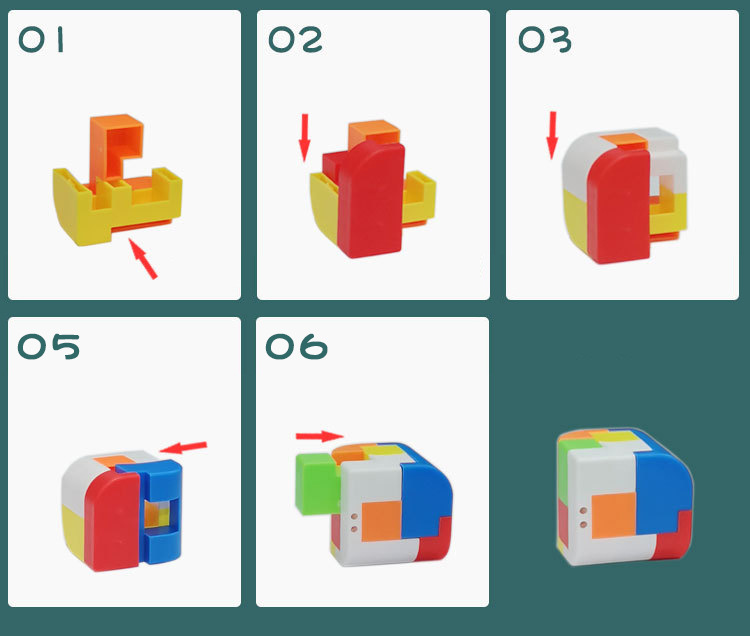 01

02

03

05

06