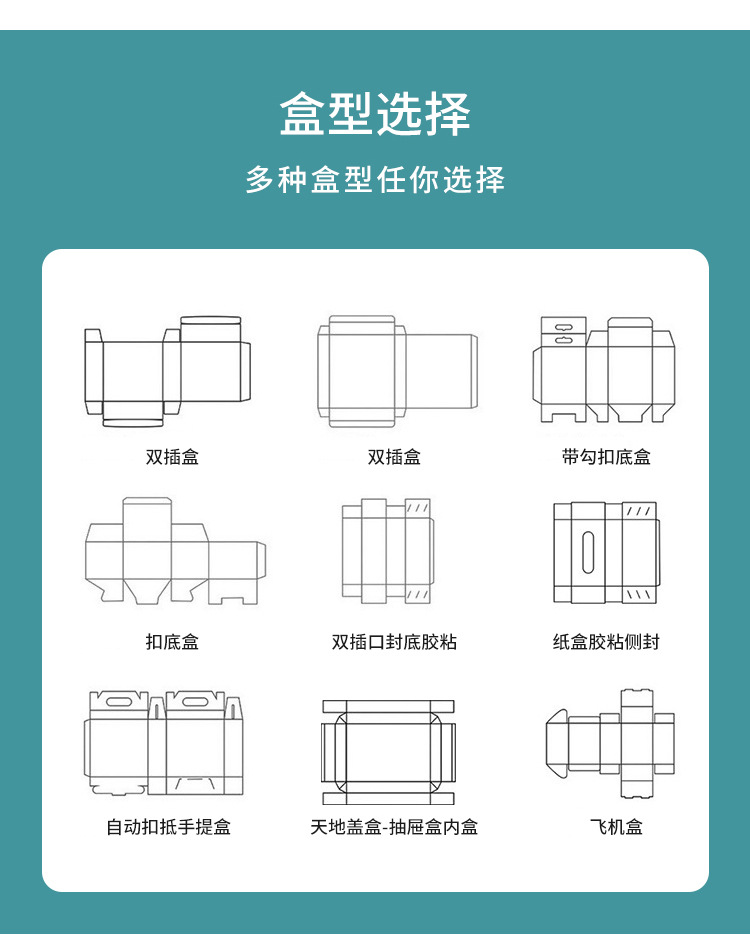 盒型选择

多种盒型任你选择

双插盒

双插盒

带勾扣底盒

扣底盒

双插口封底胶粘

纸盒胶粘侧封

自动扣抵手提盒

天地盖盒-抽屉盒内盒

飞机盒