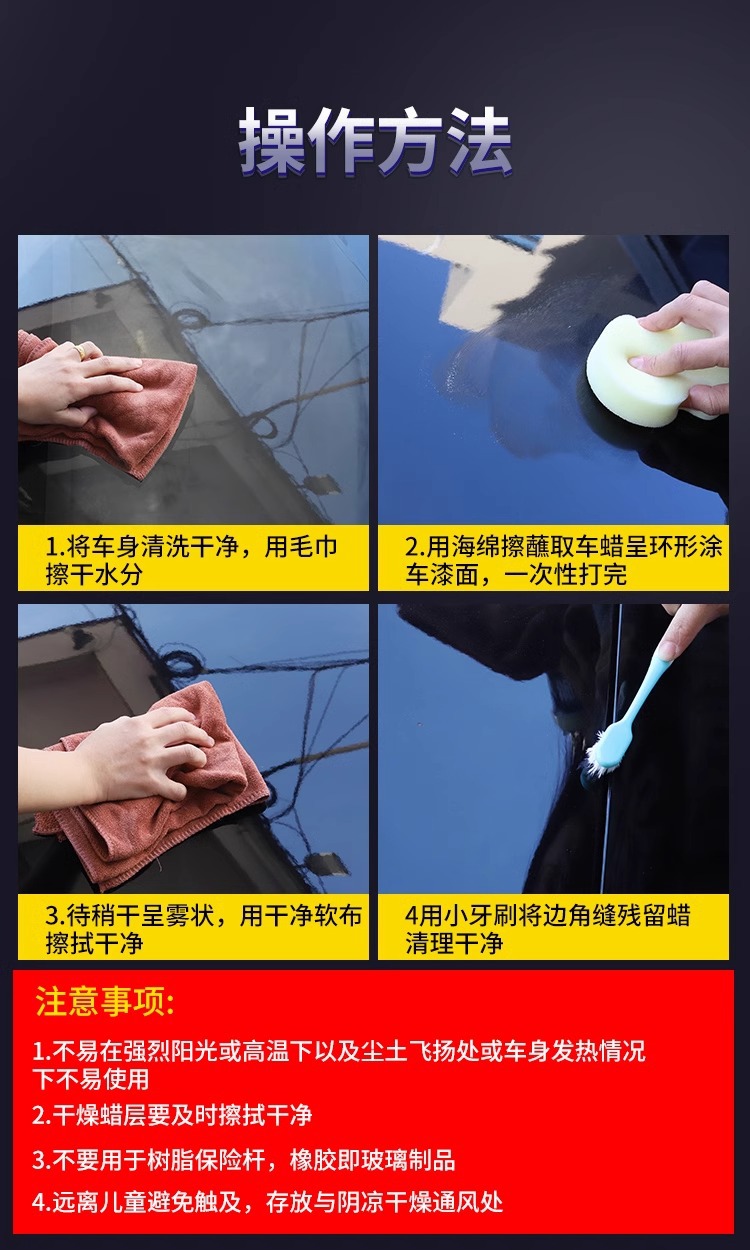 操作方法

1.将车身清洗干净，用毛巾擦干水分

2.用海绵擦蘸取车蜡呈环形涂车漆面，一次性打完

3.待稍干呈雾状，用干净软布擦拭干净

4用小牙刷将边角缝残留蜡清理干净

注意事项:

1.不易在强烈阳光或高温下以及尘土飞扬处或车身发热情况下不易使用

2.干燥蜡层要及时擦拭干净

3.不要用于树脂保险杆，橡胶即玻璃制品

4.远离儿童避免触及，存放与阴凉干燥通风处