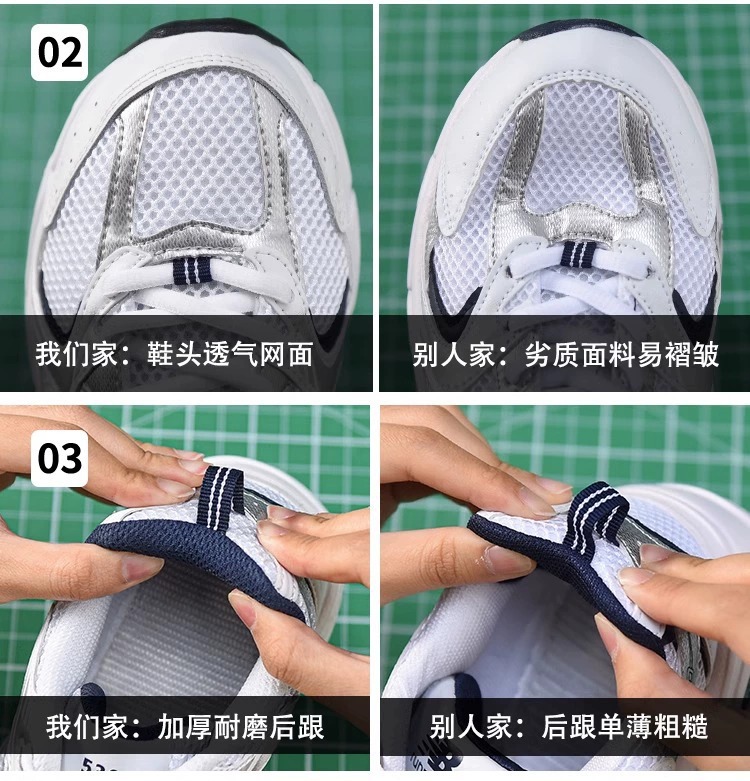 02

我们家：鞋头透气网面

别人家：劣质面料易褶皱

03

我们家：加厚耐磨后跟

别人家：后跟单薄粗糙