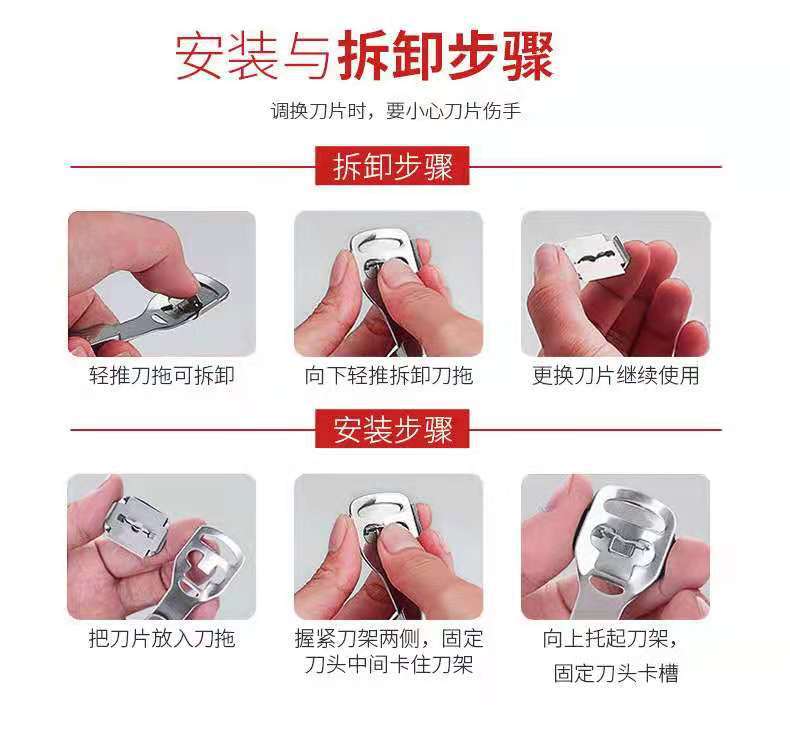 安装与拆卸步骤

调换刀片时，要小心刀片伤手

拆卸步骤

轻推刀拖可拆卸

向下轻推拆卸刀拖

更换刀片继续使用

安装步骤

把刀片放入刀拖

握紧刀架两侧，固定刀头中间卡住刀架

向上托起刀架，固定刀头卡槽