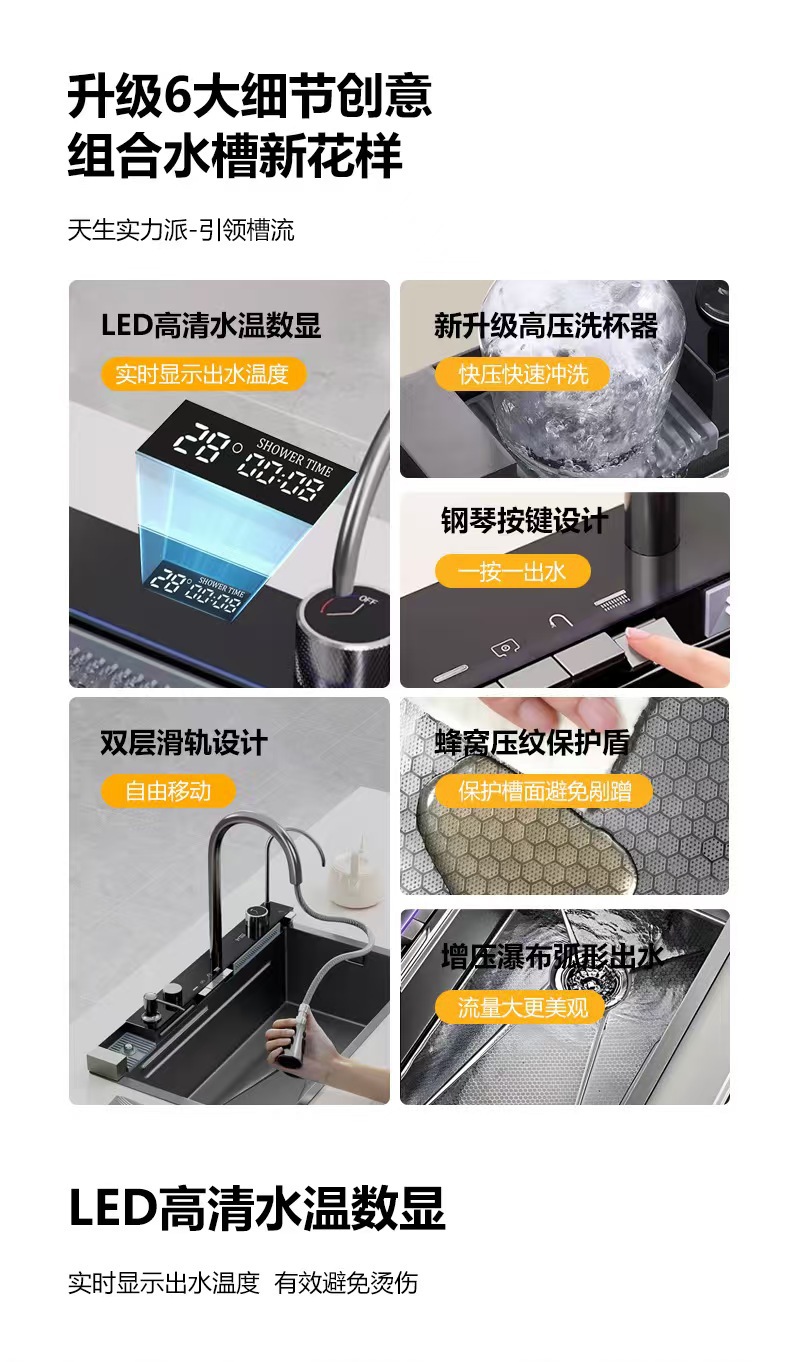 升级6大细节创意
组合水槽新花样

天生实力派-引领槽流

LED高清水温数显
实时显示出水温度

28° SHOWER TIME 00:08

28° SHOWER TIME 00:08

OFF

新升级高压洗杯器
快压快速冲洗

钢琴按键设计
一按一出水

双层滑轨设计
自由移动

蜂窝压纹保护盾
保护槽面避免剐蹭

增压瀑布弧形出水
流量大更美观

LED高清水温数显

实时显示出水温度 有效避免烫伤