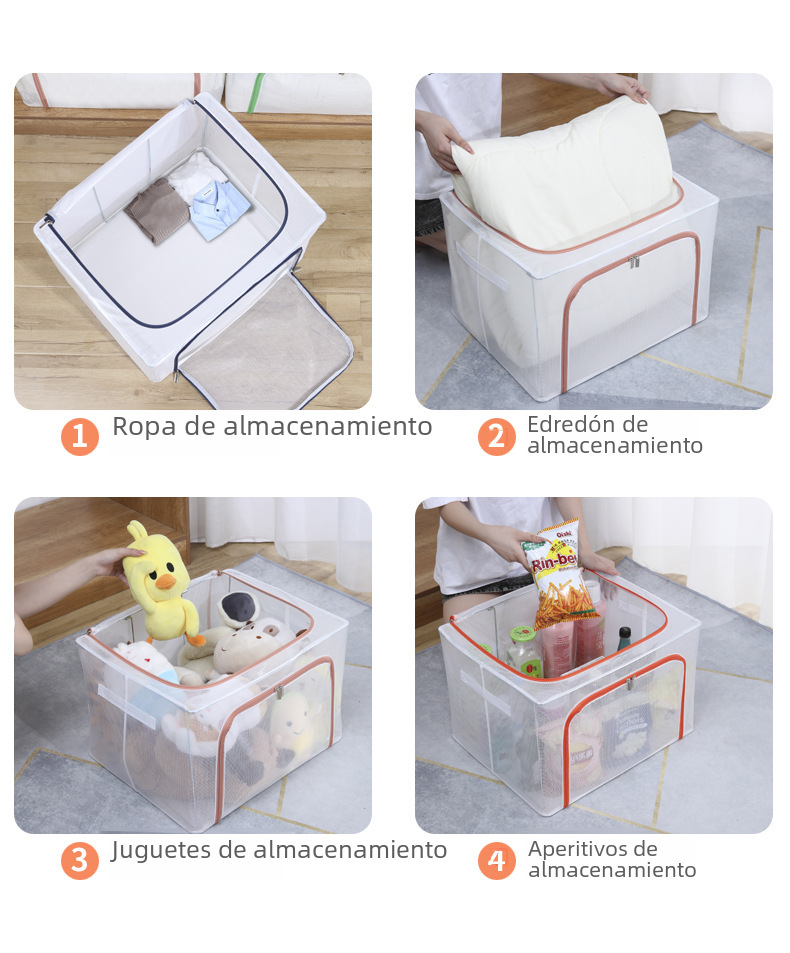 1 Ropa de almacenamiento

2 Edredón de almacenamiento

Oishi
Rin-bee

3 Juguetes de almacenamiento

4 Aperitivos de almacenamiento