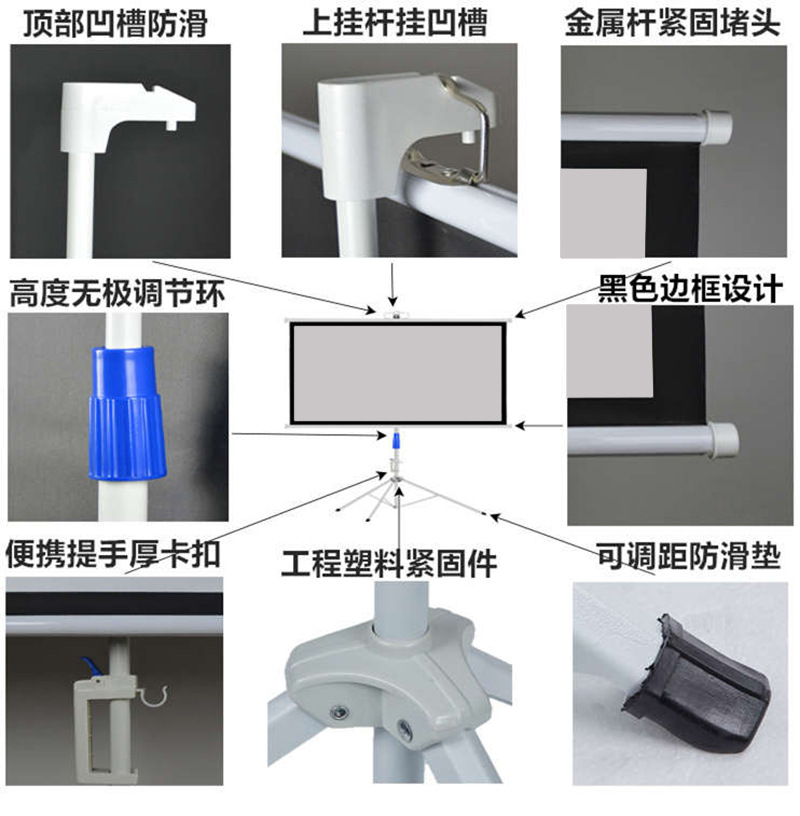 顶部凹槽防滑

上挂杆挂凹槽

金属杆紧固堵头

高度无极调节环

黑色边框设计

便携提手厚卡扣

工程塑料紧固件

可调距防滑垫