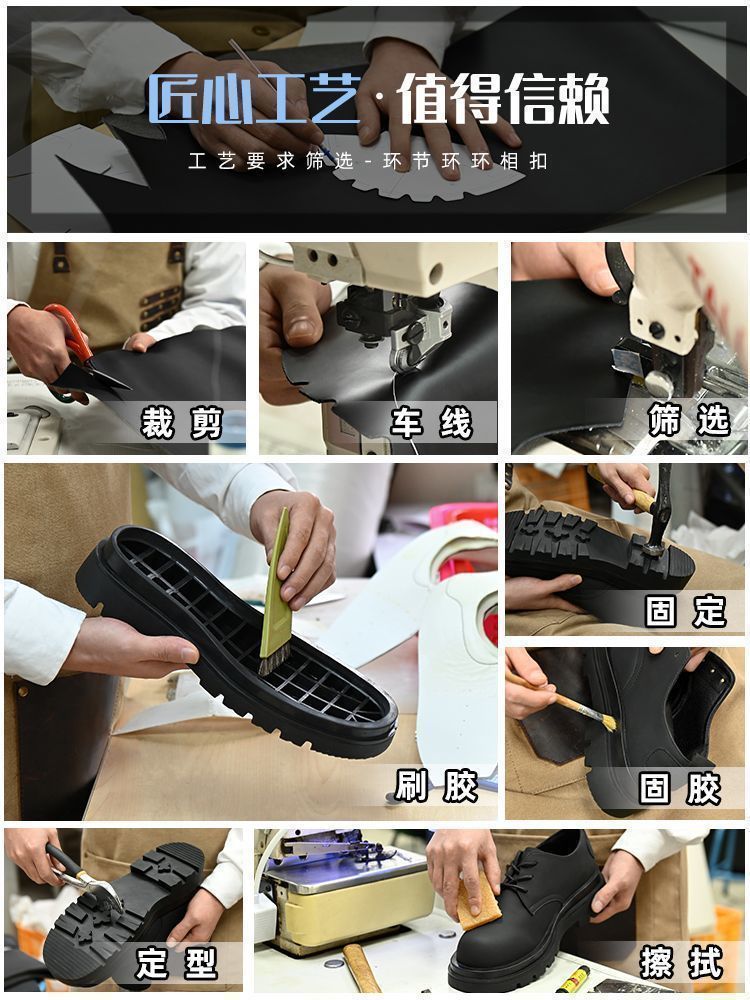 匠心工艺·值得信赖

工艺要求筛选-环节环环相扣

裁剪

车线

筛选

刷胶

固定

固胶

定型

擦拭