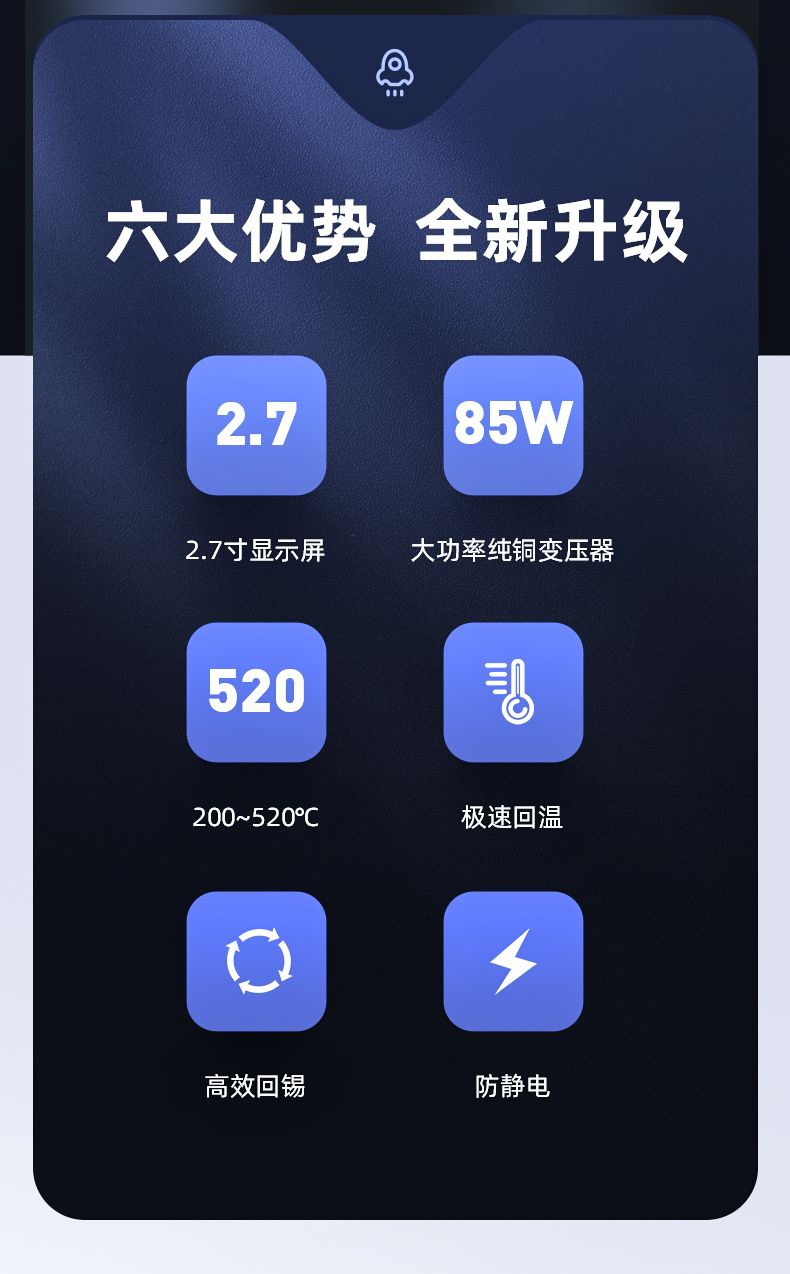 六大优势 全新升级

2.7

2.7寸显示屏

85W

大功率纯铜变压器

520

200~520℃

极速回温

高效回锡

防静电