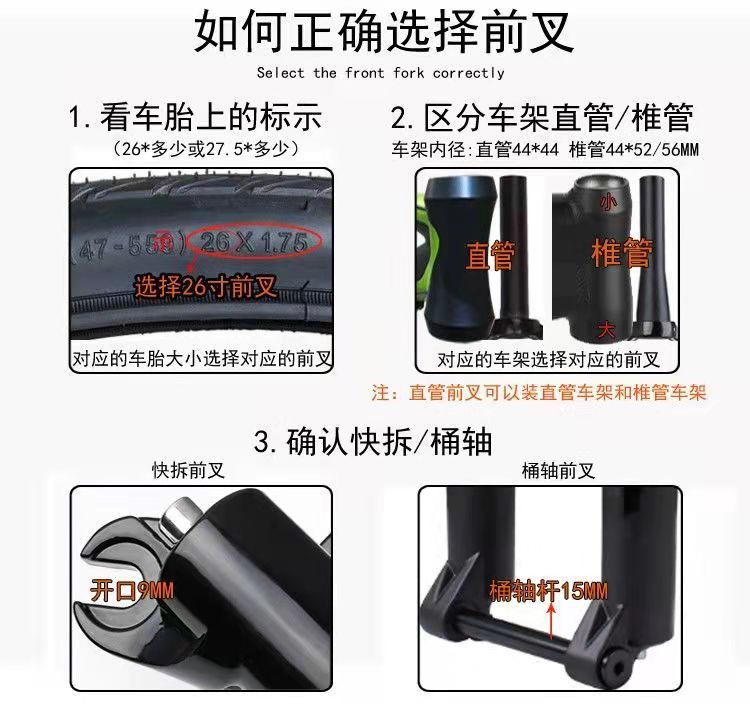 如何正确选择前叉

Select the front fork correctly

1. 看车胎上的标示
（26*多少或27.5*多少）

(47-559) 26 X 1.75

选择26寸前叉

对应的车胎大小选择对应的前叉

2. 区分车架直管/椎管
车架内径：直管44*44 椎管44*52/56MM

直管

小
椎管
大

对应的车架选择对应的前叉

注：直管前叉可以装直管车架和椎管车架

3. 确认快拆/桶轴

快拆前叉

开口9MM

桶轴前叉

桶轴杆15MM