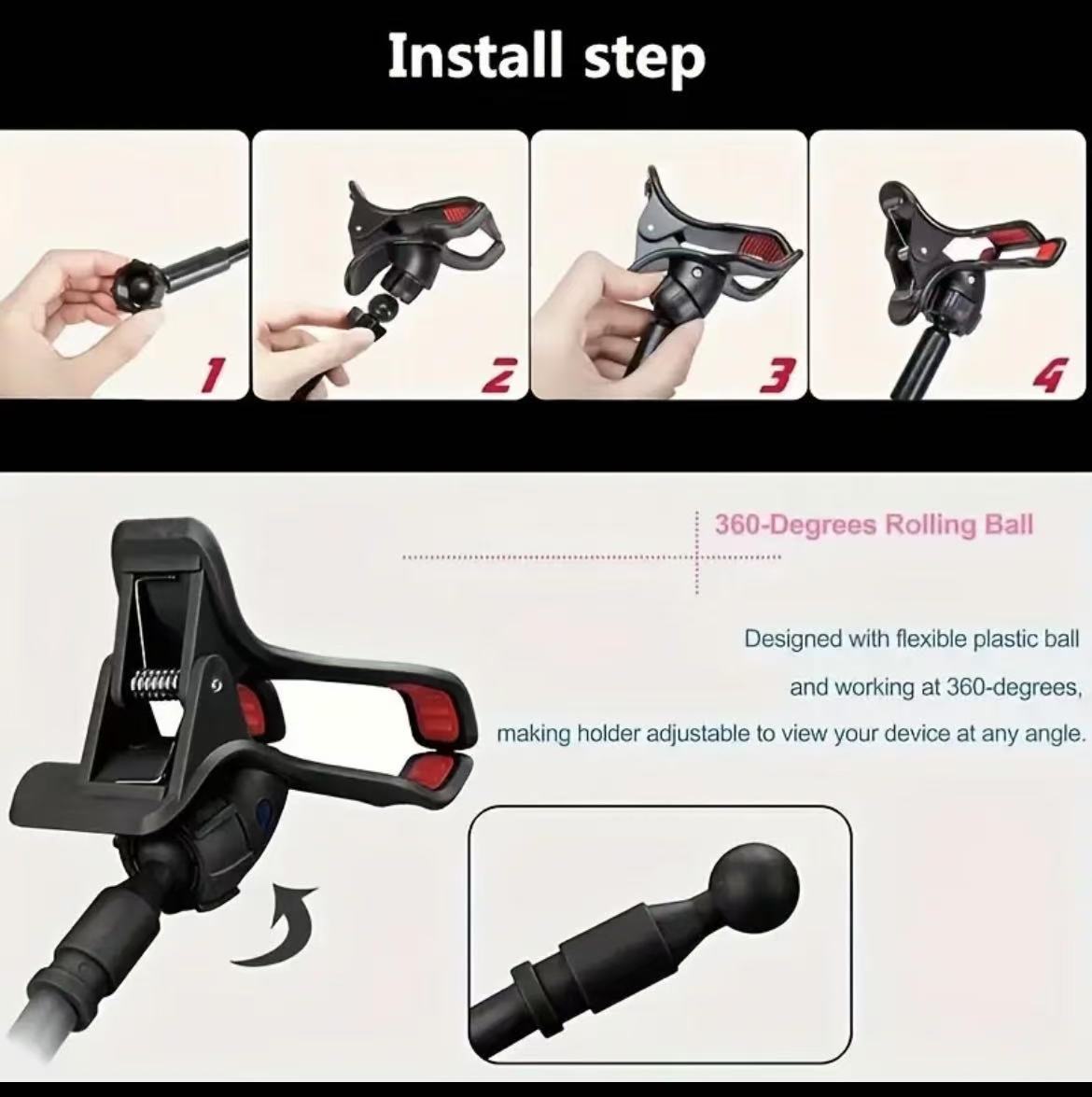 Install step

1

2

3

4

360-Degrees Rolling Ball

Designed with flexible plastic ball and working at 360-degrees, making holder adjustable to view your device at any angle.