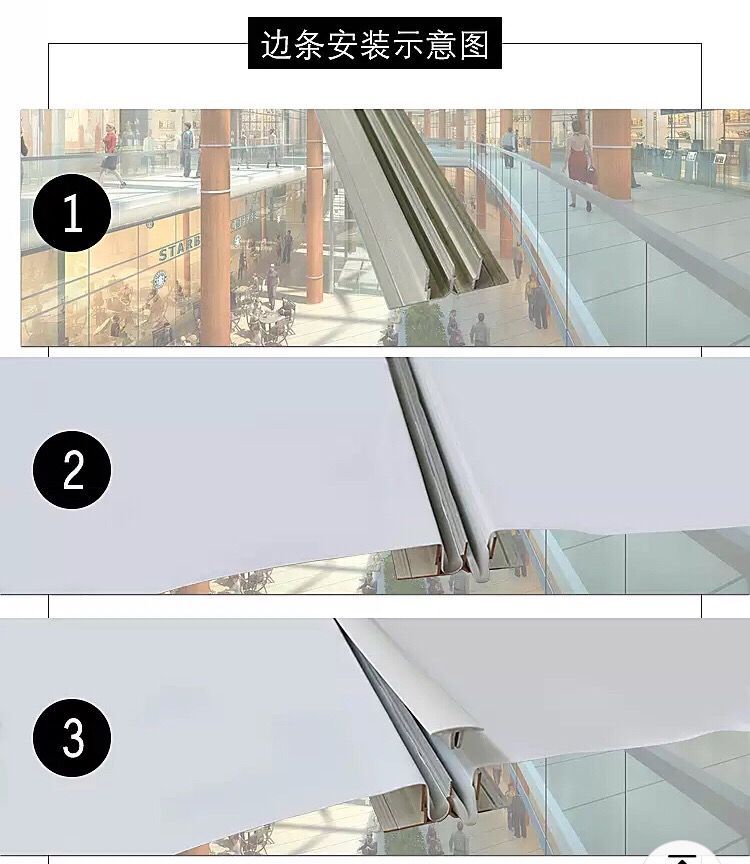 边条安装示意图

1

STARB

2

3