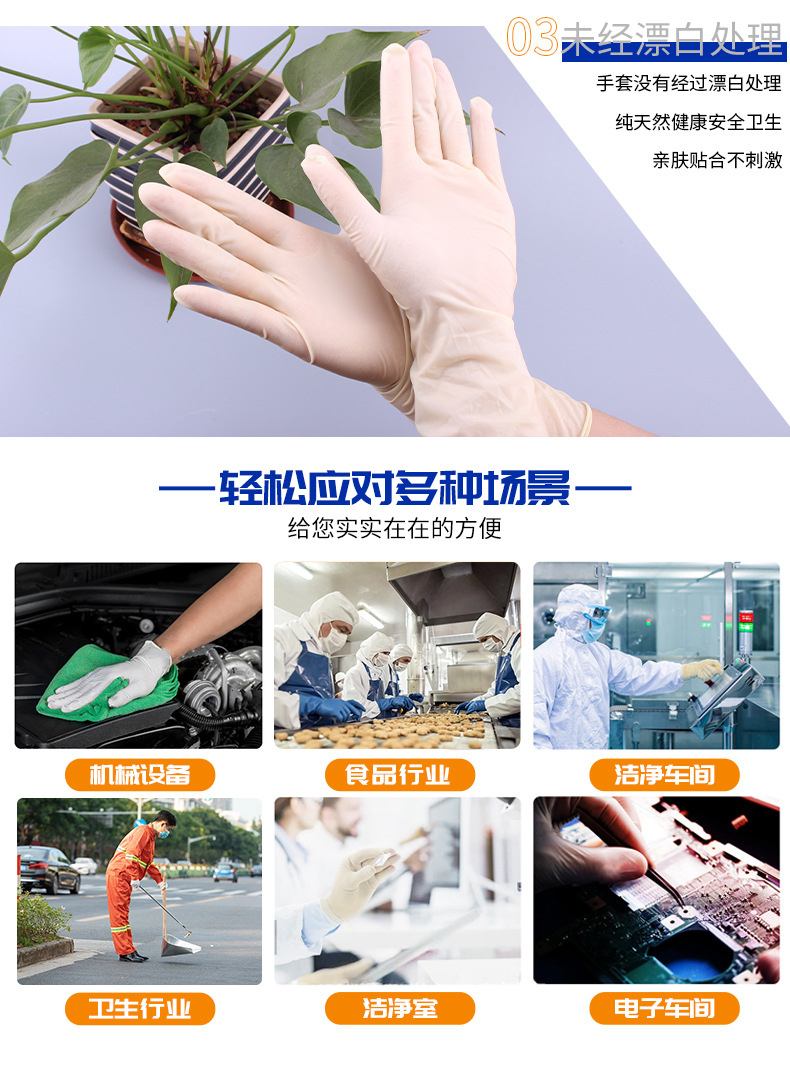 03未经漂白处理

手套没有经过漂白处理

纯天然健康安全卫生

亲肤贴合不刺激

—轻松应对多种场景—

给您实实在在的方便

机械设备

食品行业

洁净车间

卫生行业

洁净室

电子车间