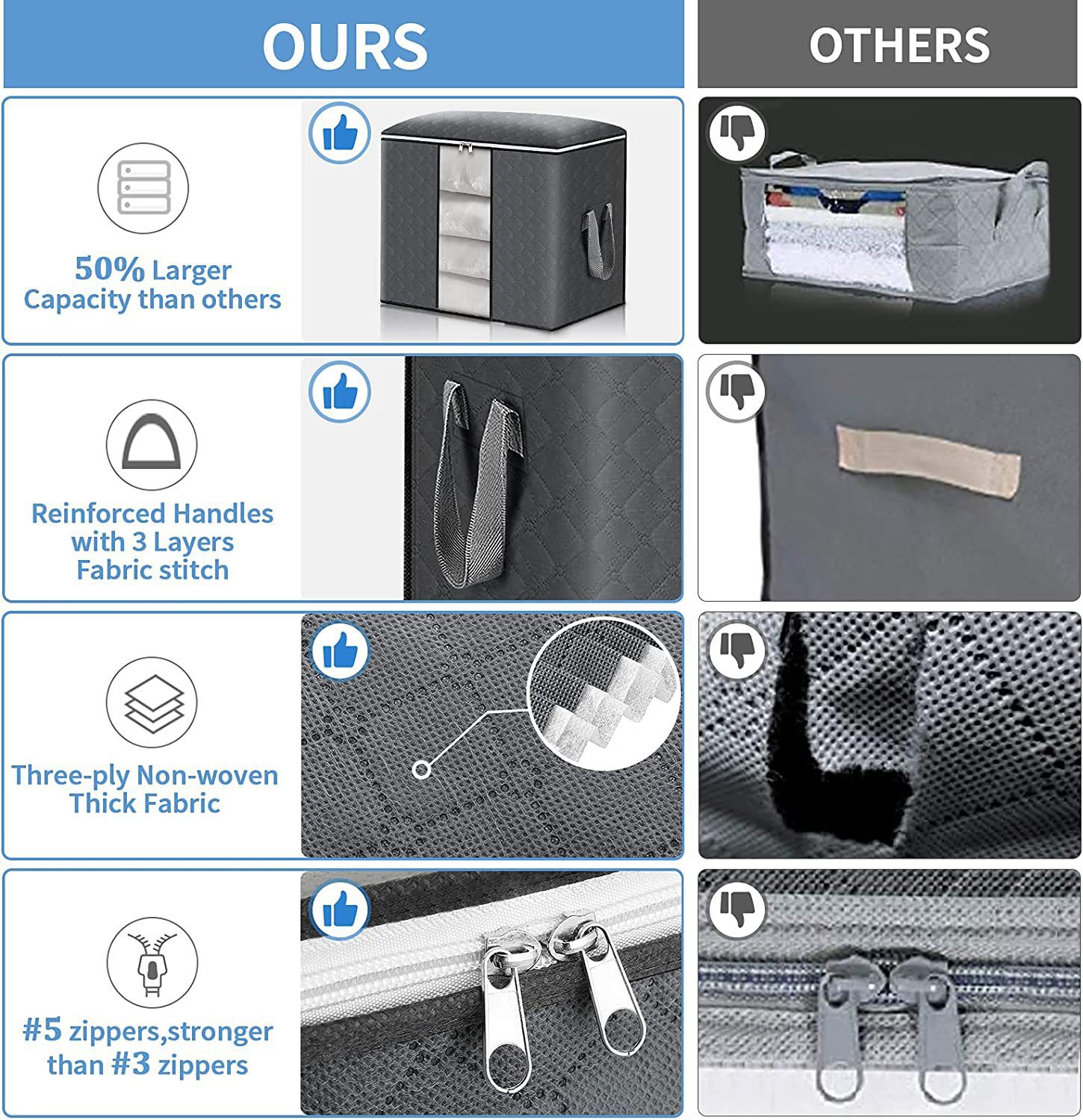 OURS

OTHERS

50% Larger Capacity than others

Reinforced Handles with 3 Layers Fabric stitch

Three-ply Non-woven Thick Fabric

#5 zippers,stronger than #3 zippers