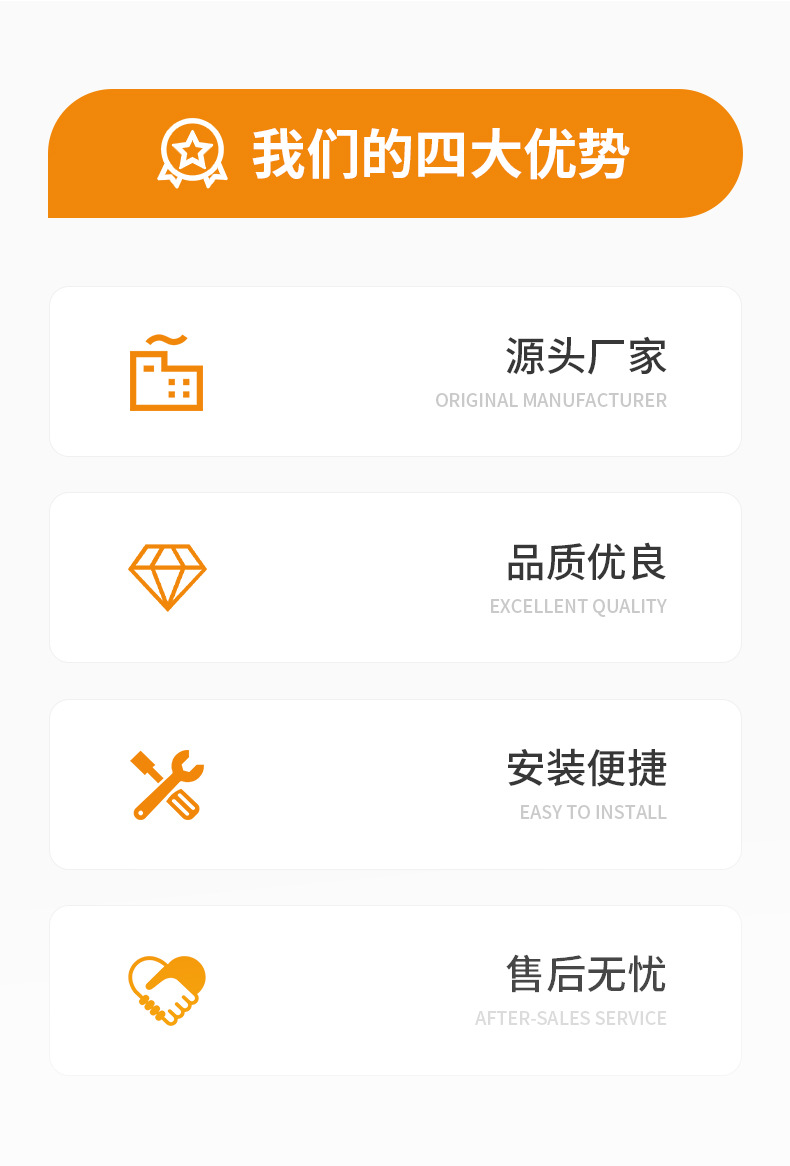 我们的四大优势

源头厂家
ORIGINAL MANUFACTURER

品质优良
EXCELLENT QUALITY

安装便捷
EASY TO INSTALL

售后无忧
AFTER-SALES SERVICE