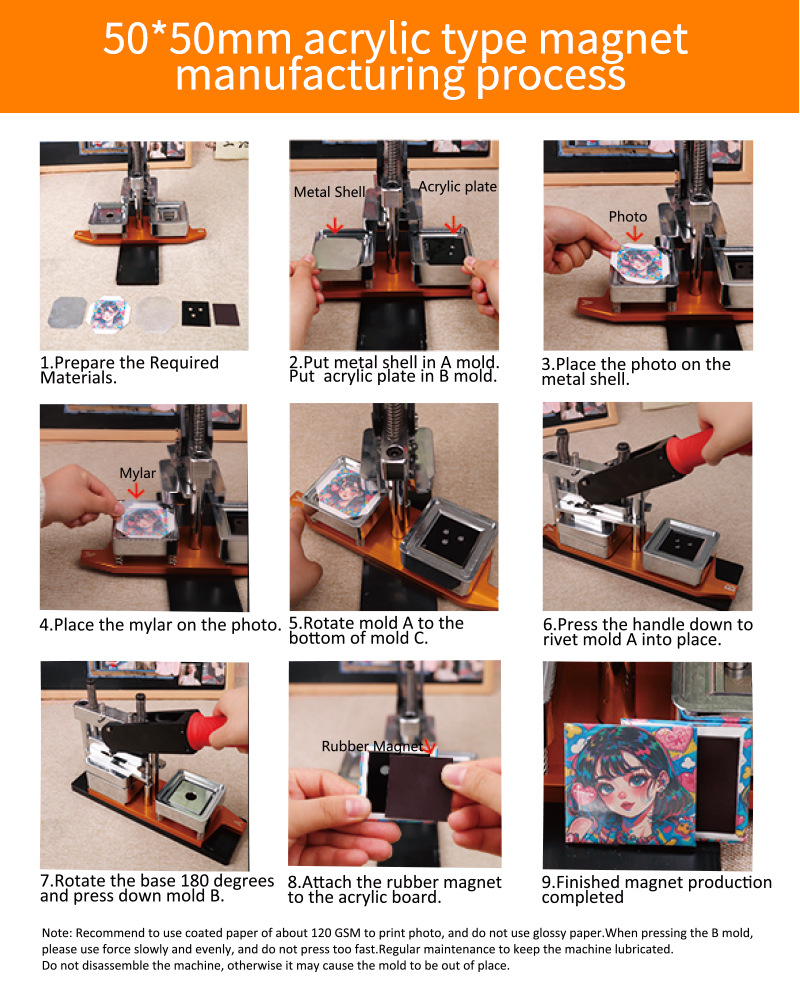 50*50mm acrylic type magnet manufacturing process

1.Prepare the Required Materials.

Metal Shell
Acrylic plate

2.Put metal shell in A mold. Put acrylic plate in B mold.

Photo

3.Place the photo on the metal shell.

Mylar

4.Place the mylar on the photo.

5.Rotate mold A to the bottom of mold C.

6.Press the handle down to rivet mold A into place.

7.Rotate the base 180 degrees and press down mold B.

Rubber Magnet

8.Attach the rubber magnet to the acrylic board.

9.Finished magnet production completed

Note: Recommend to use coated paper of about 120 GSM to print photo, and do not use glossy paper.When pressing the B mold, please use force slowly and evenly, and do not press too fast.Regular maintenance to keep the machine lubricated.
Do not disassemble the machine, otherwise it may cause the mold to be out of place.