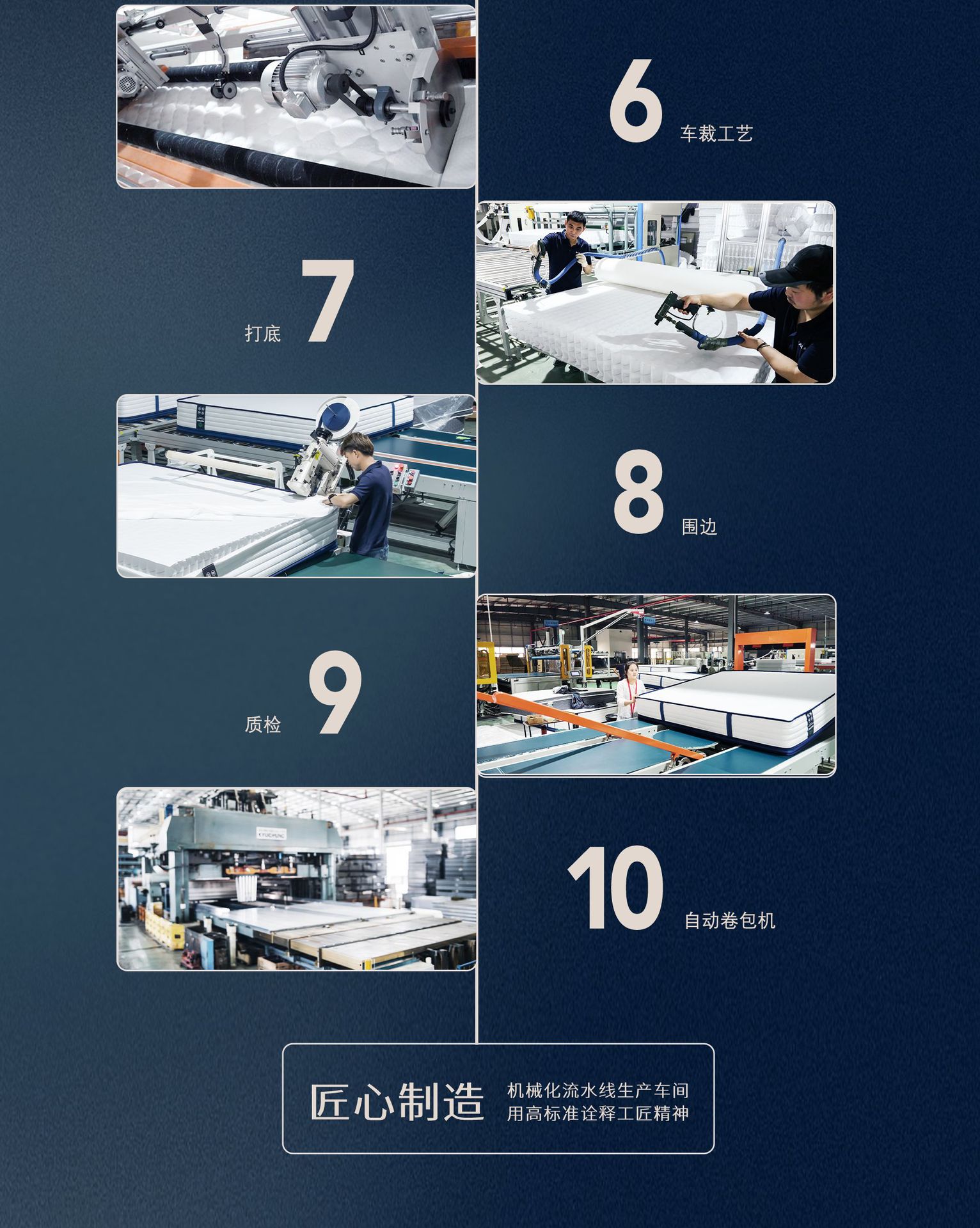 6 车裁工艺

打底 7

8 围边

质检 9

10 自动卷包机

匠心制造

机械化流水线生产车间
用高标准诠释工匠精神