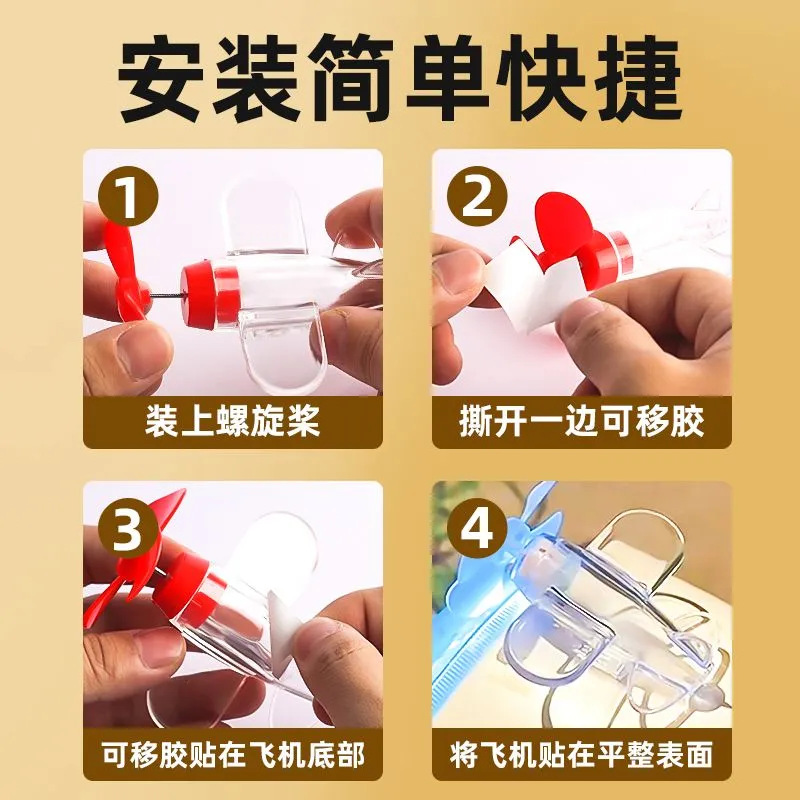 安装简单快捷

1
装上螺旋桨

2
撕开一边可移胶

3
可移胶贴在飞机底部

4
将飞机贴在平整表面