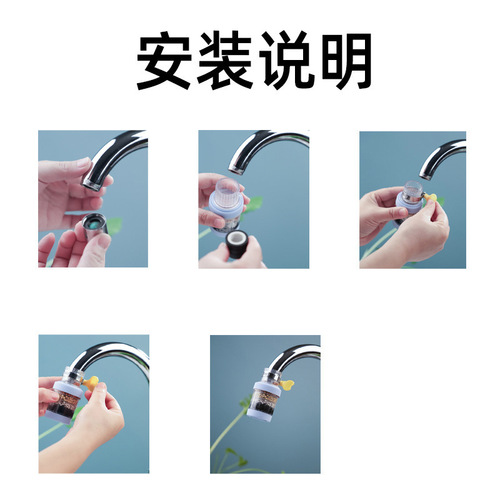 安装说明