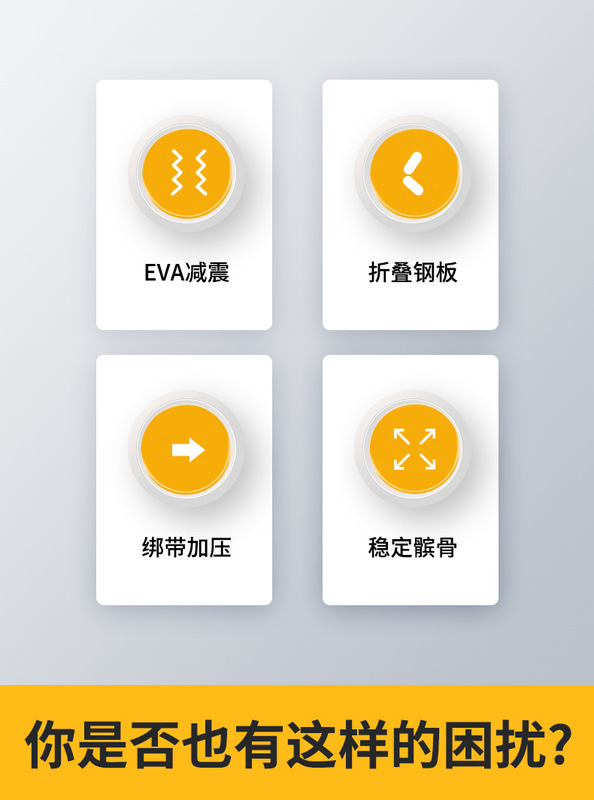 EVA减震

折叠钢板

绑带加压

稳定髌骨

你是否也有这样的困扰?