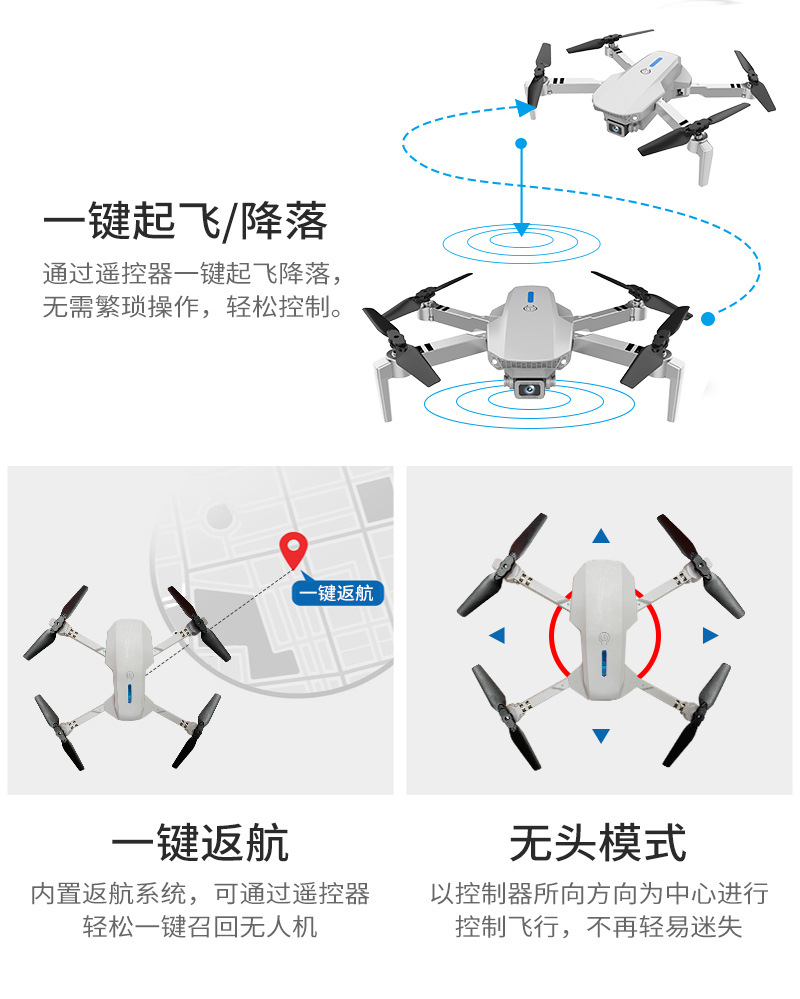 一键起飞/降落

通过遥控器一键起飞降落，无需繁琐操作，轻松控制。

一键返航

一键返航

内置返航系统，可通过遥控器轻松一键召回无人机

无头模式

以控制器所向方向为中心进行控制飞行，不再轻易迷失