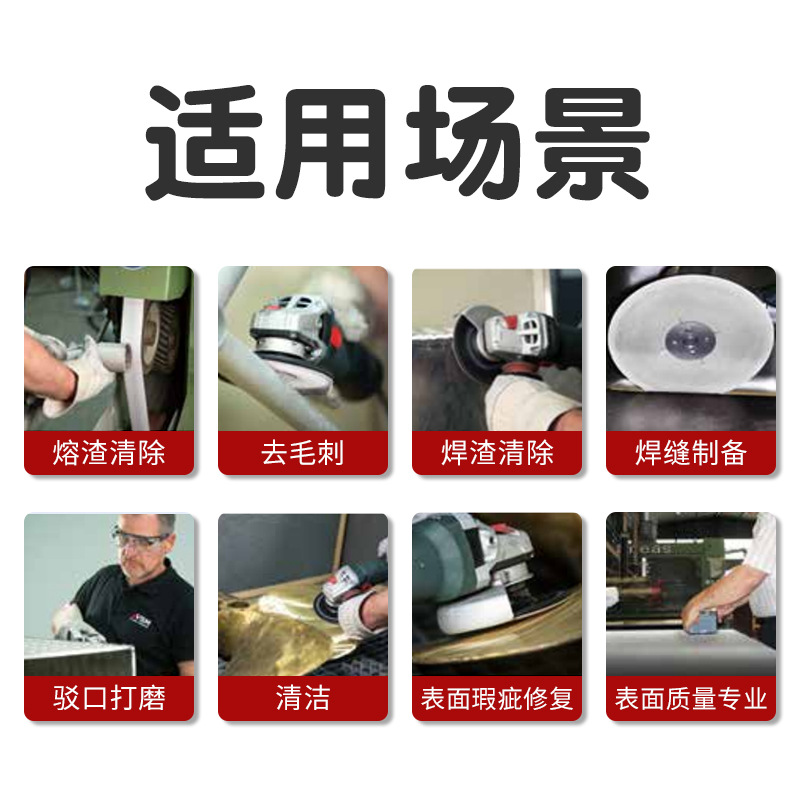 适用场景

熔渣清除

去毛刺

焊渣清除

焊缝制备

驳口打磨

清洁

表面瑕疵修复

表面质量专业