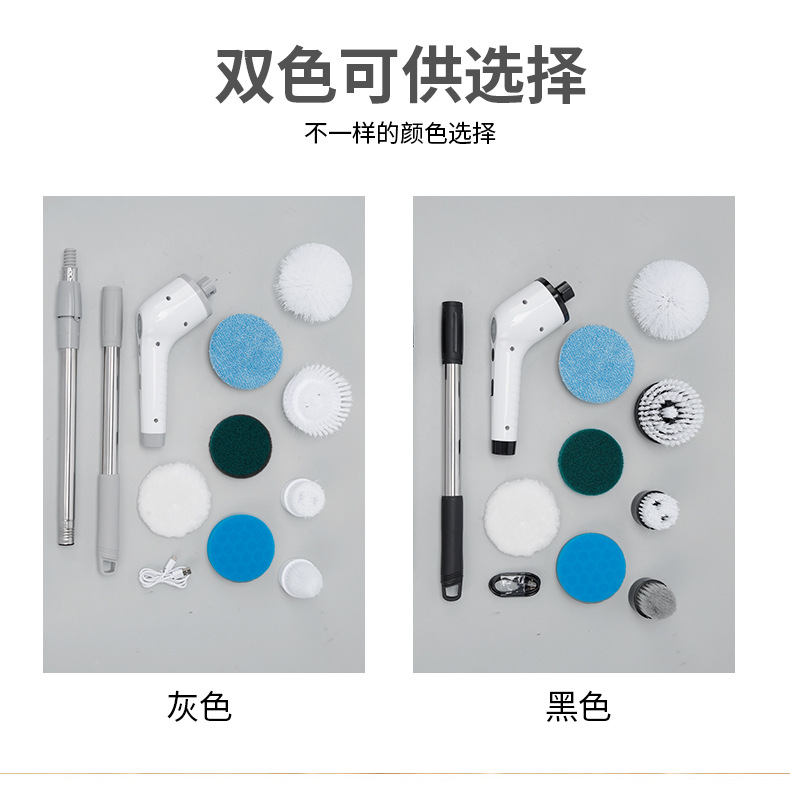 双色可供选择

不一样的颜色选择

灰色

黑色