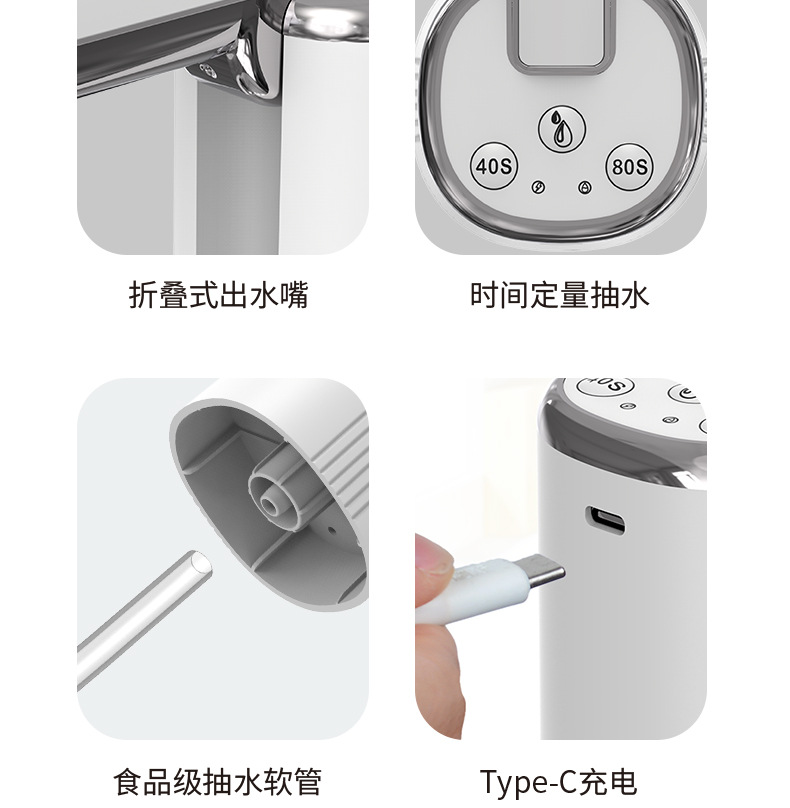 40S

80S

折叠式出水嘴

时间定量抽水

40S

食品级抽水软管

Type-C充电