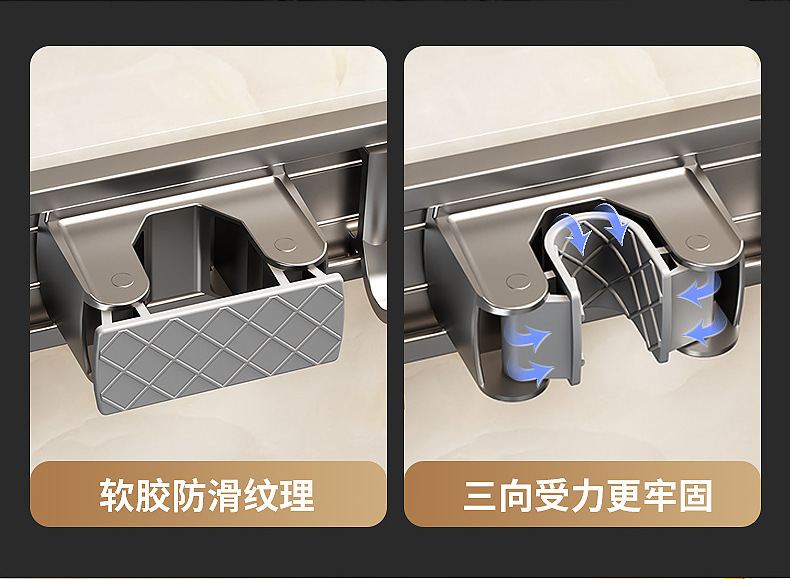 软胶防滑纹理

三向受力更牢固