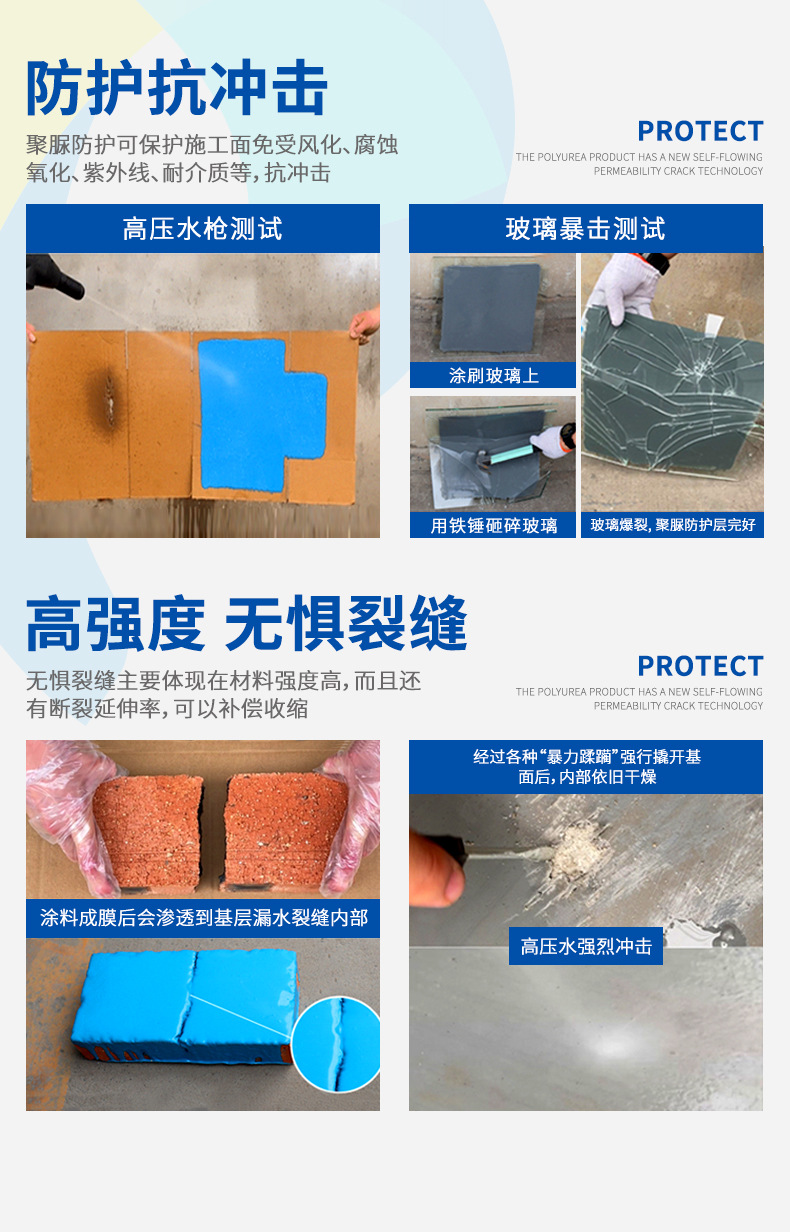 防护抗冲击

聚脲防护可保护施工面免受风化、腐蚀氧化、紫外线、耐介质等，抗冲击

PROTECT
THE POLYUREA PRODUCT HAS A NEW SELF-FLOWING PERMEABILITY CRACK TECHNOLOGY

高压水枪测试

玻璃暴击测试

涂刷玻璃上

用铁锤砸碎玻璃

玻璃爆裂，聚脲防护层完好

高强度 无惧裂缝

无惧裂缝主要体现在材料强度高，而且还有断裂延伸率，可以补偿收缩

PROTECT
THE POLYUREA PRODUCT HAS A NEW SELF-FLOWING PERMEABILITY CRACK TECHNOLOGY

涂料成膜后会渗透到基层漏水裂缝内部

经过各种“暴力蹂躏”强行撬开基面后，内部依旧干燥

高压水强烈冲击