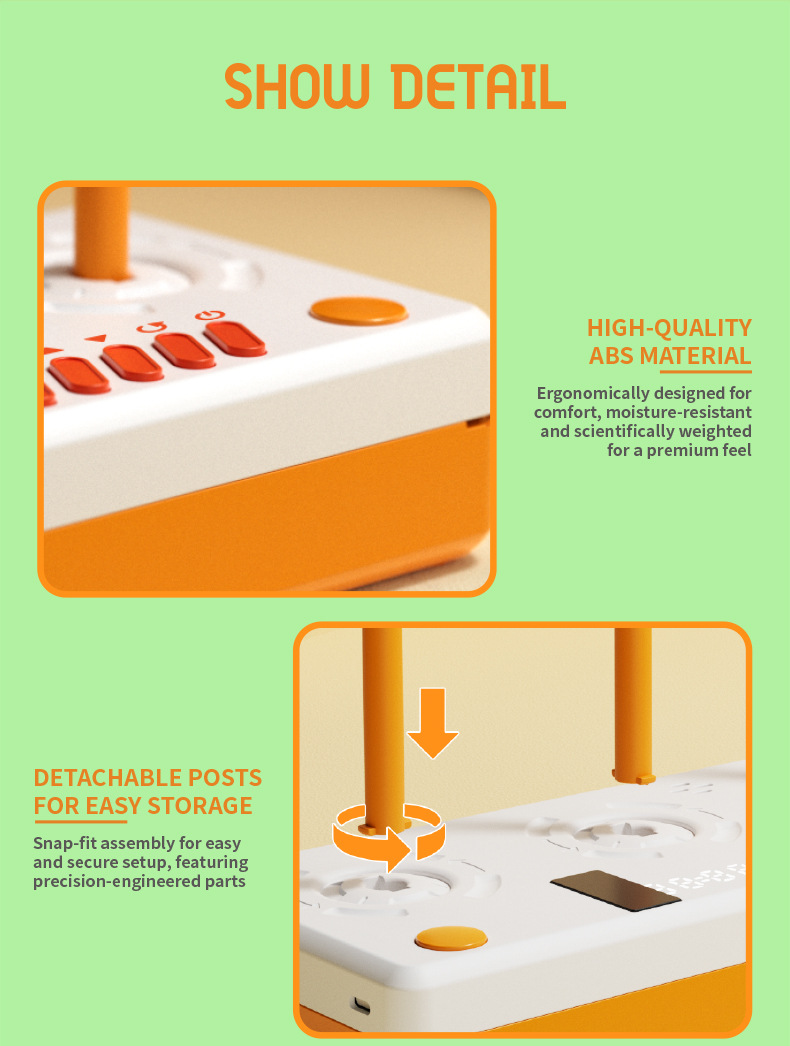 SHOW DETAIL

HIGH-QUALITY ABS MATERIAL

Ergonomically designed for comfort, moisture-resistant and scientifically weighted for a premium feel

DETACHABLE POSTS FOR EASY STORAGE

Snap-fit assembly for easy and secure setup, featuring precision-engineered parts