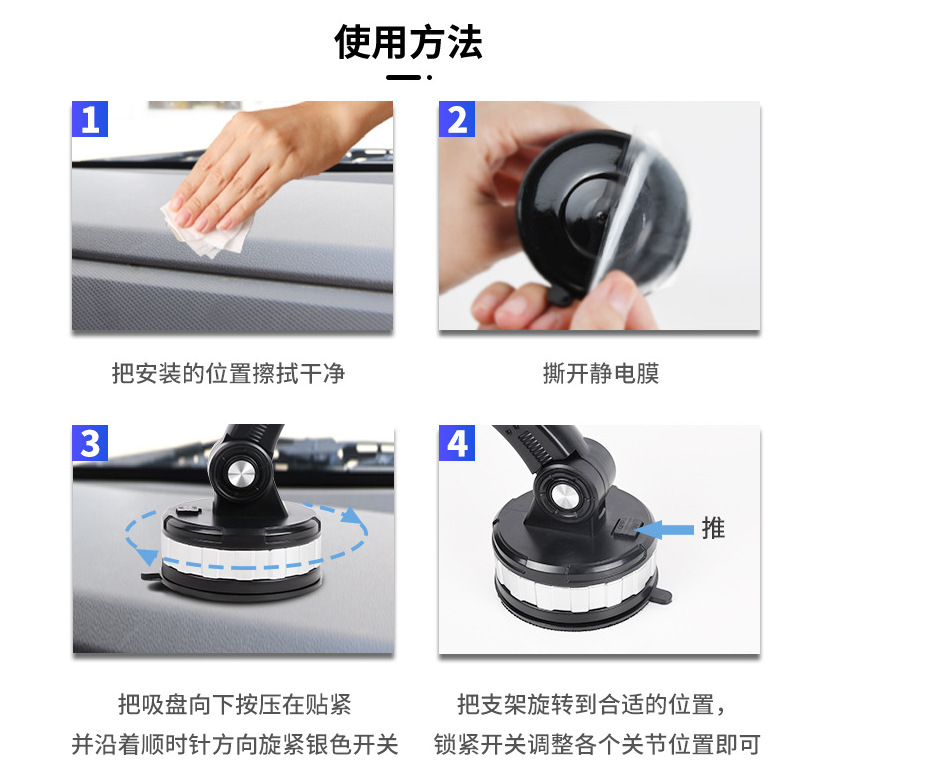 使用方法

1

把安装的位置擦拭干净

2

撕开静电膜

3

把吸盘向下按压在贴紧
并沿着顺时针方向旋紧银色开关

4

推

把支架旋转到合适的位置，
锁紧开关调整各个关节位置即可