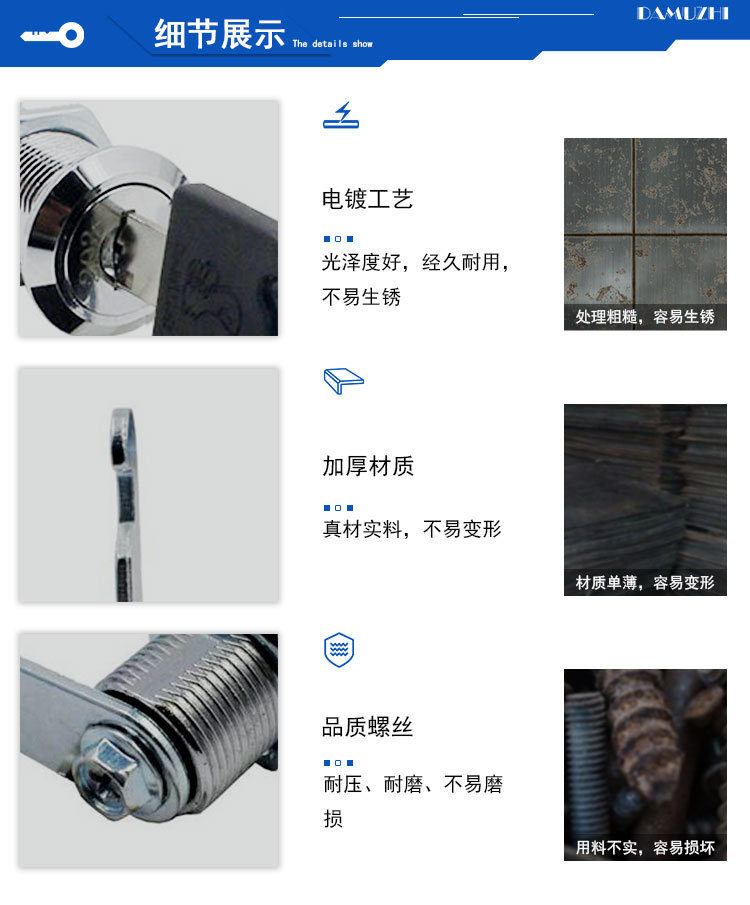 细节展示 The details show

DAMUZHI

电镀工艺

光泽度好，经久耐用，不易生锈

处理粗糙，容易生锈

加厚材质

真材实料，不易变形

材质单薄，容易变形

品质螺丝

耐压、耐磨、不易磨损

用料不实，容易损坏