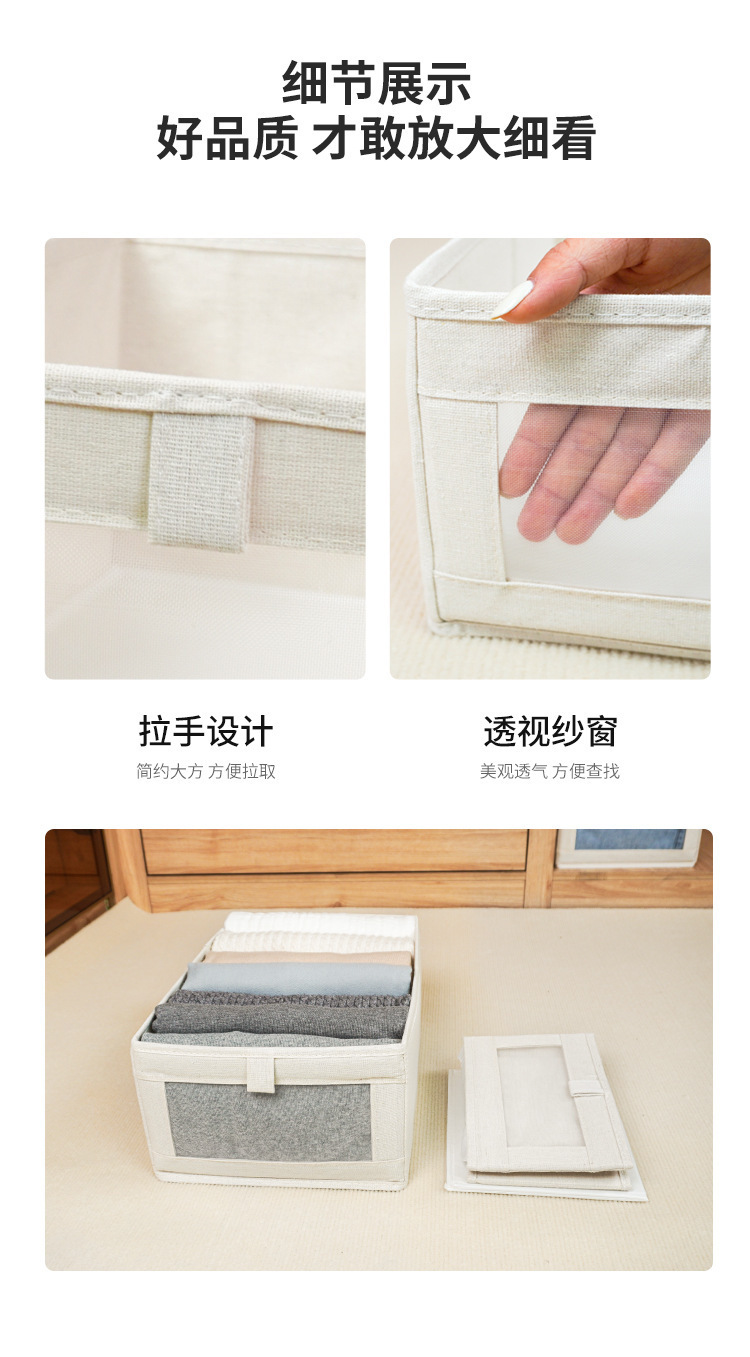 细节展示
好品质 才敢放大细看

拉手设计
简约大方 方便拉取

透视纱窗
美观透气 方便查找