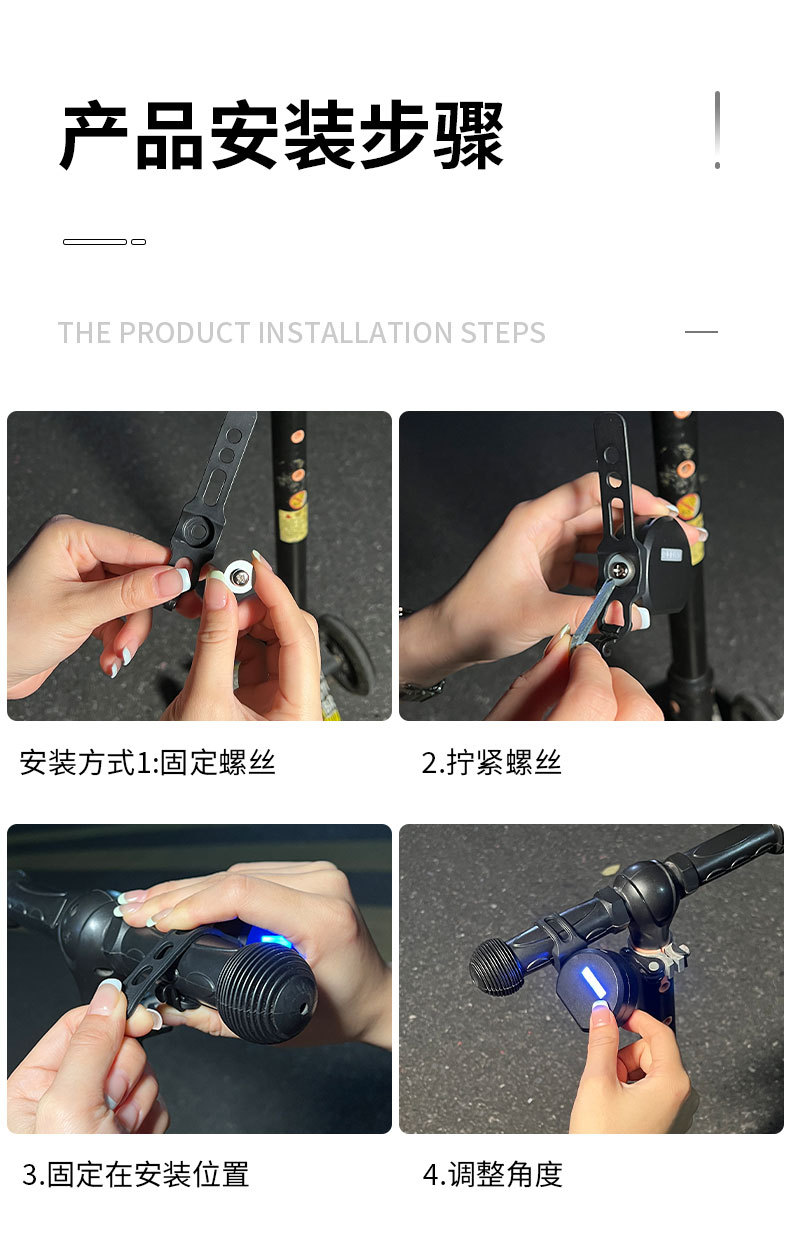 产品安装步骤

THE PRODUCT INSTALLATION STEPS

安装方式1:固定螺丝

2.拧紧螺丝

3.固定在安装位置

4.调整角度