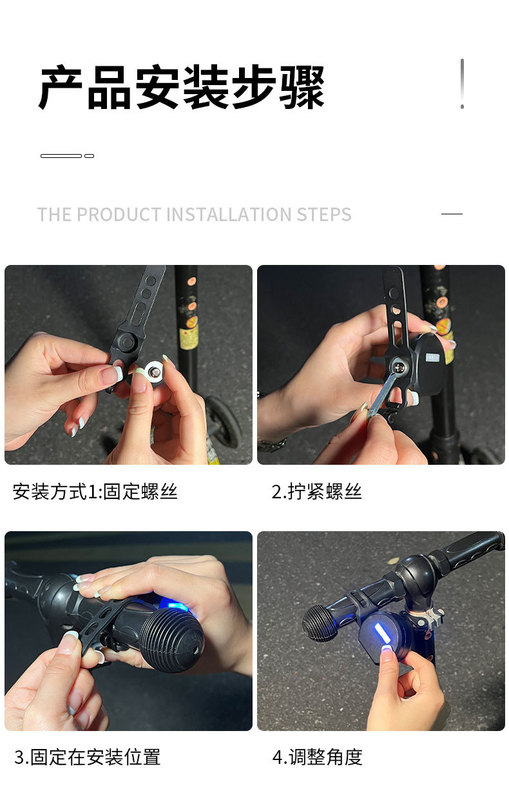 产品安装步骤

THE PRODUCT INSTALLATION STEPS

安装方式1:固定螺丝

2.拧紧螺丝

3.固定在安装位置

4.调整角度