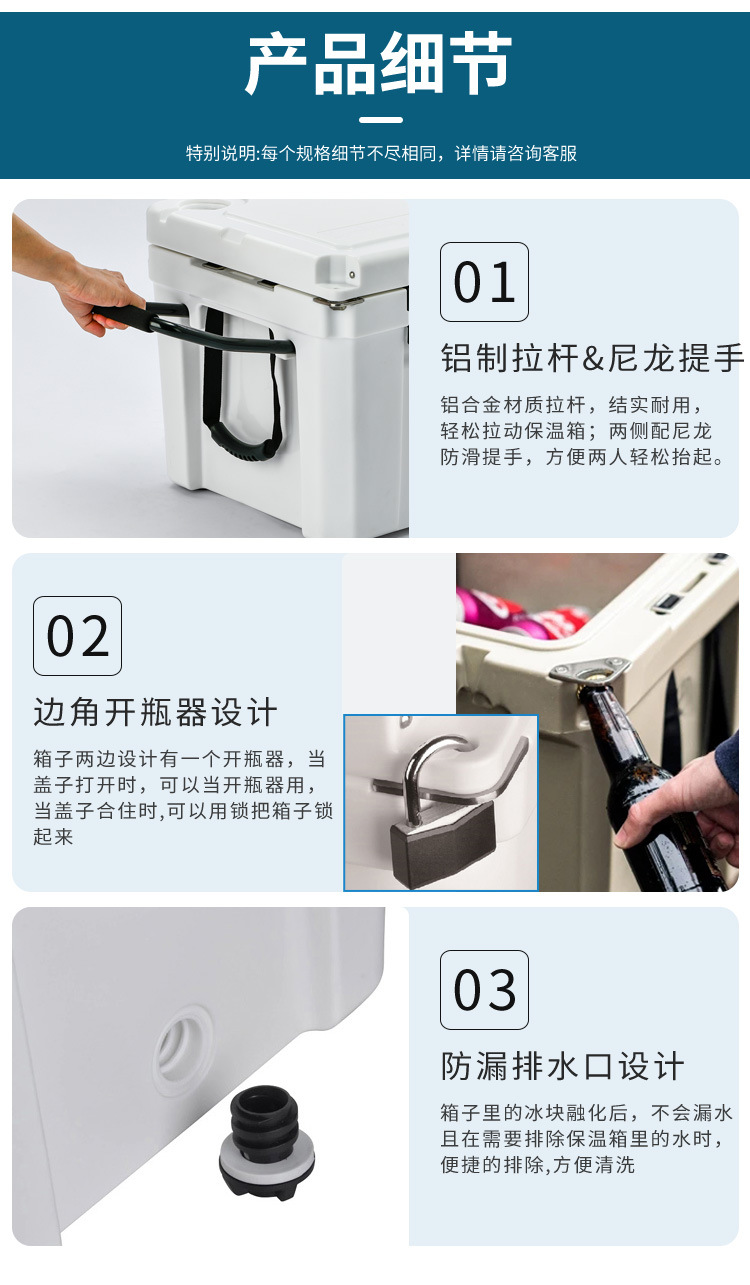 产品细节

特别说明:每个规格细节不尽相同，详情请咨询客服

01

铝制拉杆&尼龙提手

铝合金材质拉杆，结实耐用，轻松拉动保温箱；两侧配尼龙防滑提手，方便两人轻松抬起。

02

边角开瓶器设计

箱子两边设计有一个开瓶器，当盖子打开时，可以当开瓶器用，当盖子合住时,可以用锁把箱子锁起来

03

防漏排水口设计

箱子里的冰块融化后，不会漏水且在需要排除保温箱里的水时，便捷的排除,方便清洗