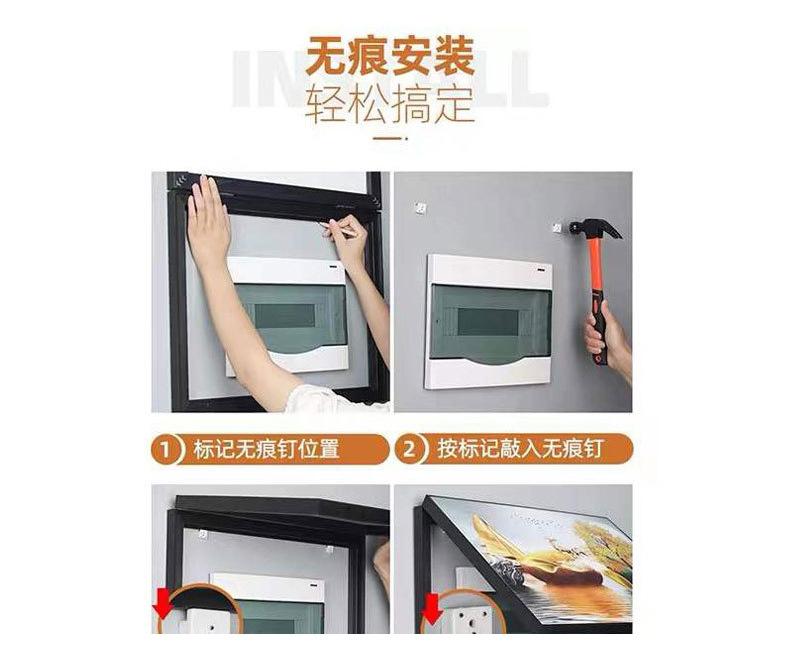 INSTALL
无痕安装
轻松搞定

1 标记无痕钉位置
2 按标记敲入无痕钉