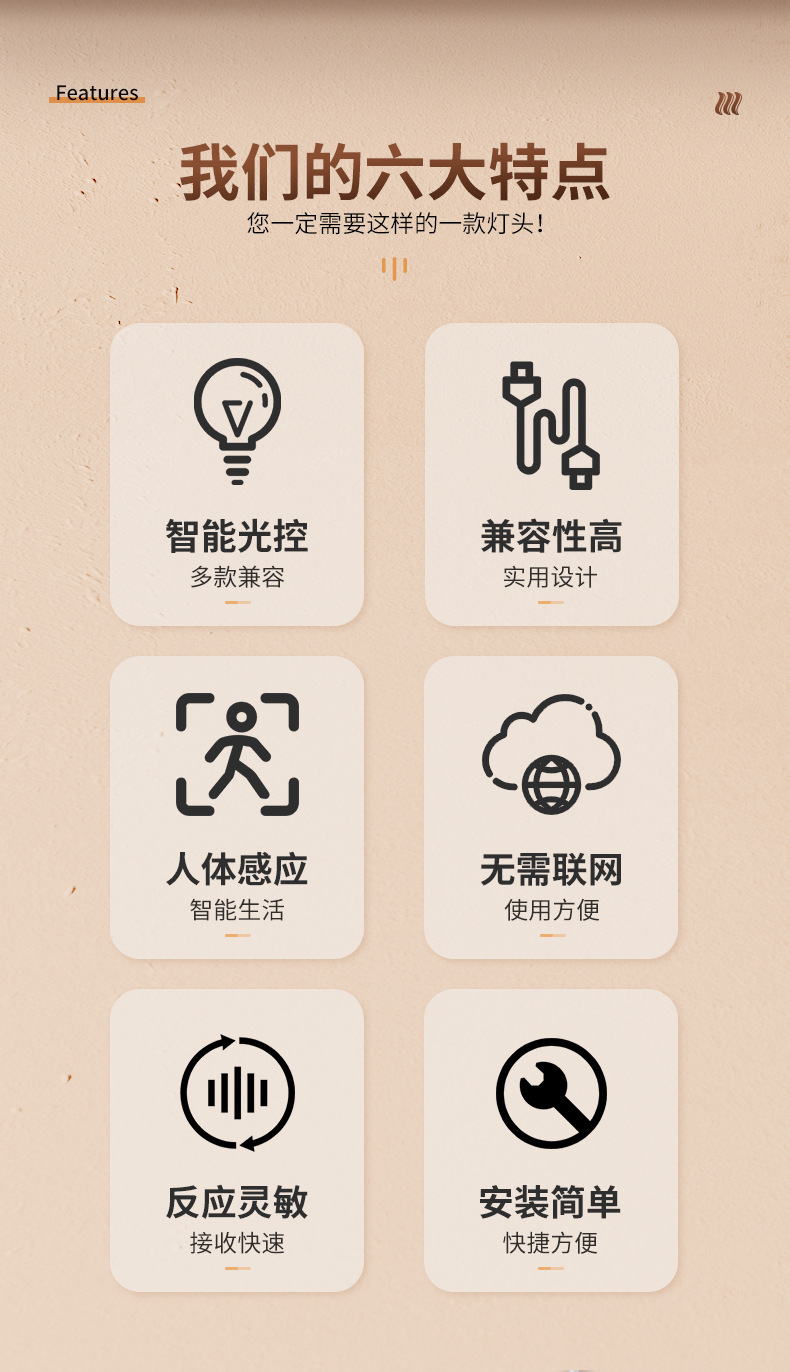 Features

我们的六大特点

您一定需要这样的一款灯头!

智能光控
多款兼容

兼容性高
实用设计

人体感应
智能生活

无需联网
使用方便

反应灵敏
接收快速

安装简单
快捷方便