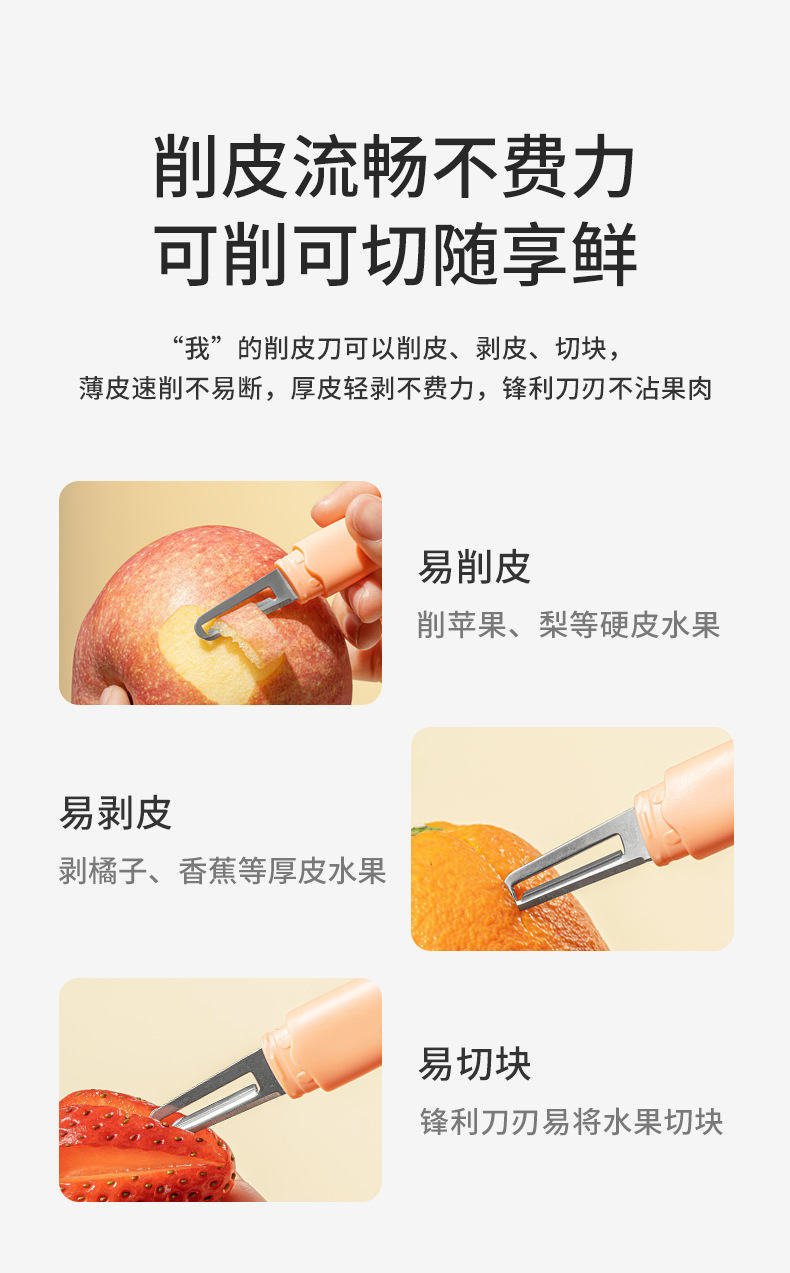 削皮流畅不费力
可削可切随享鲜

“我”的削皮刀可以削皮、剥皮、切块，
薄皮速削不易断，厚皮轻剥不费力，锋利刀刃不沾果肉

易削皮
削苹果、梨等硬皮水果

易剥皮
剥橘子、香蕉等厚皮水果

易切块
锋利刀刃易将水果切块