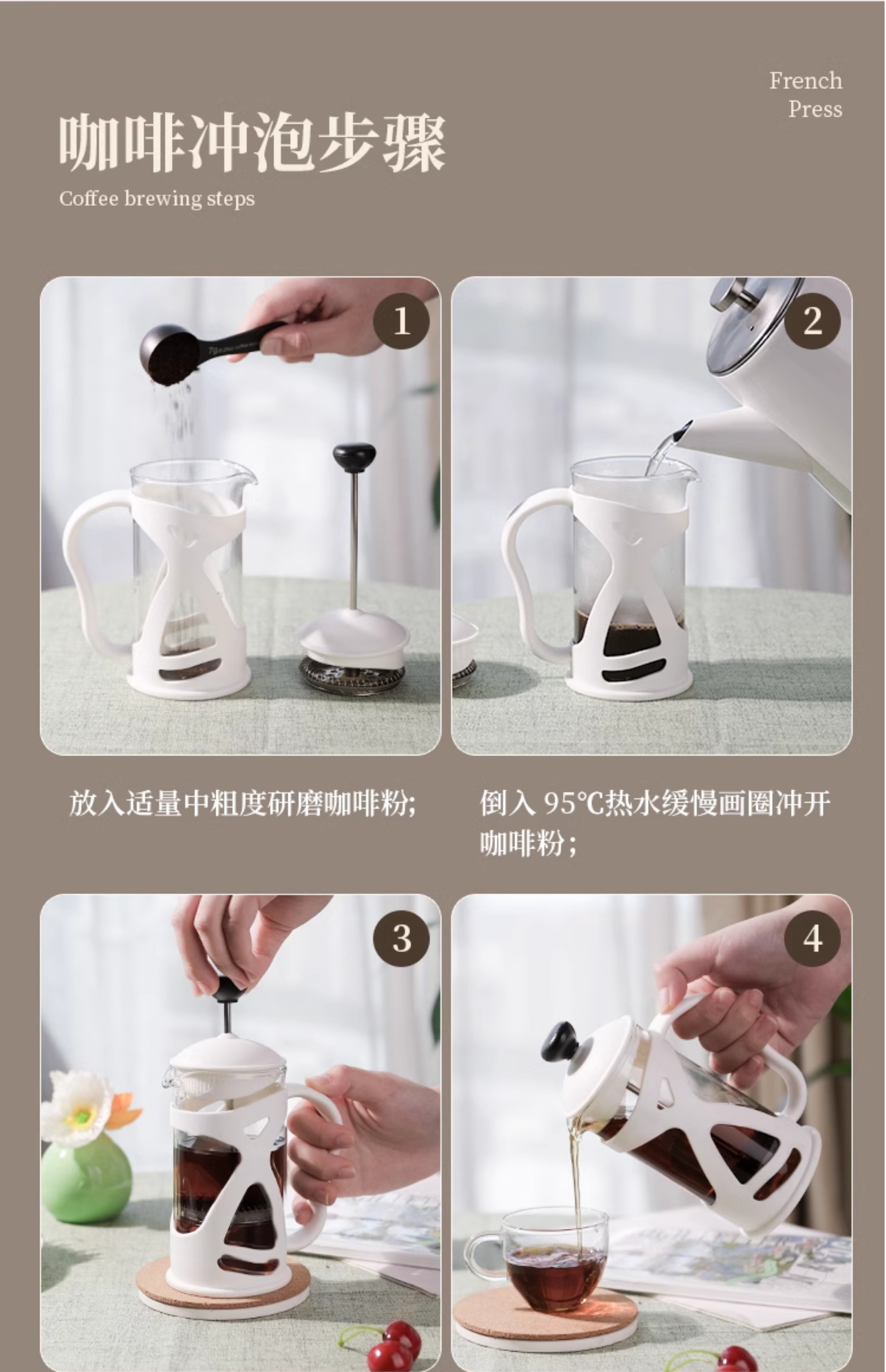 French Press

咖啡冲泡步骤

Coffee brewing steps

1

2

放入适量中粗度研磨咖啡粉;

倒入 95℃热水缓慢画圈冲开咖啡粉;

3

4